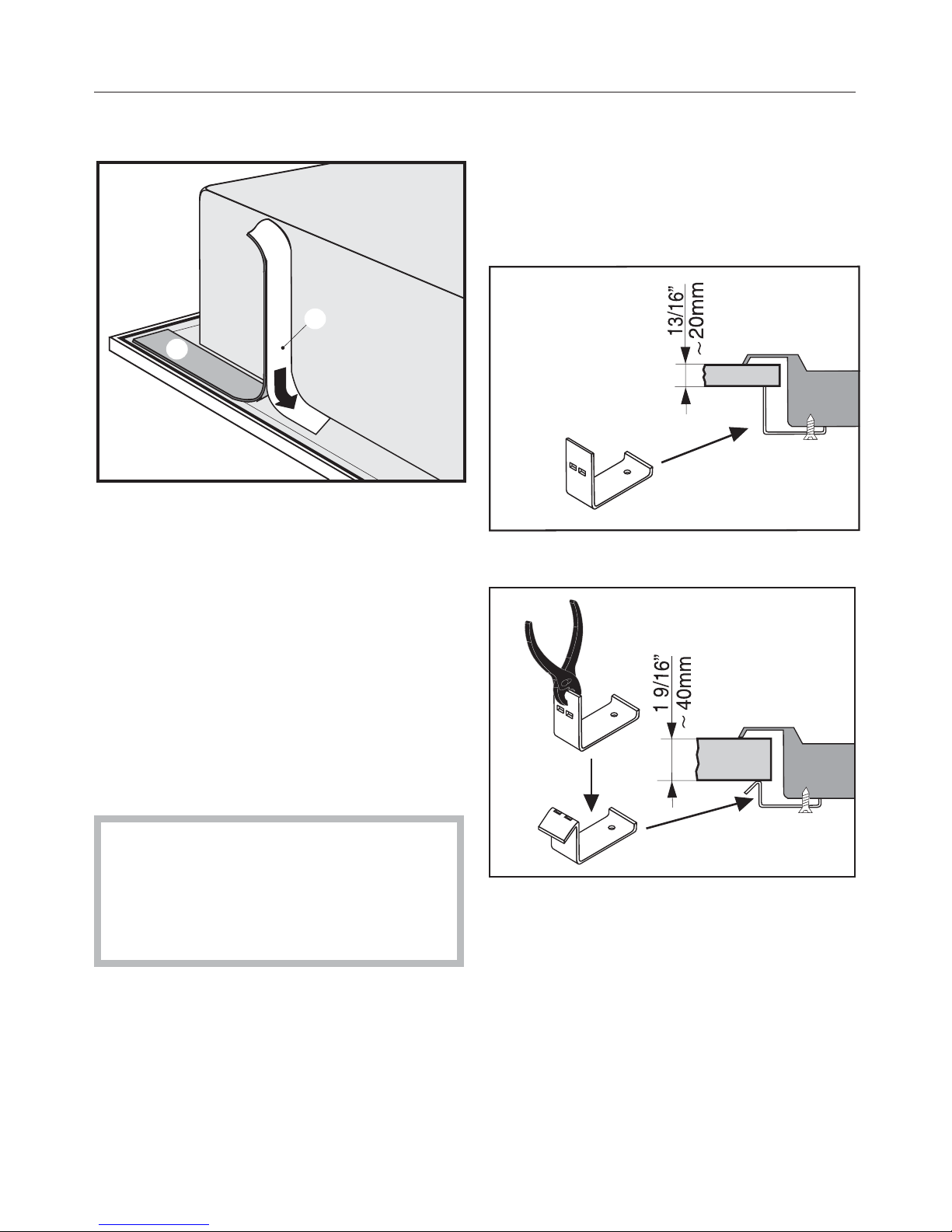 13/16"
~20mm

1 9/16"
~40mm