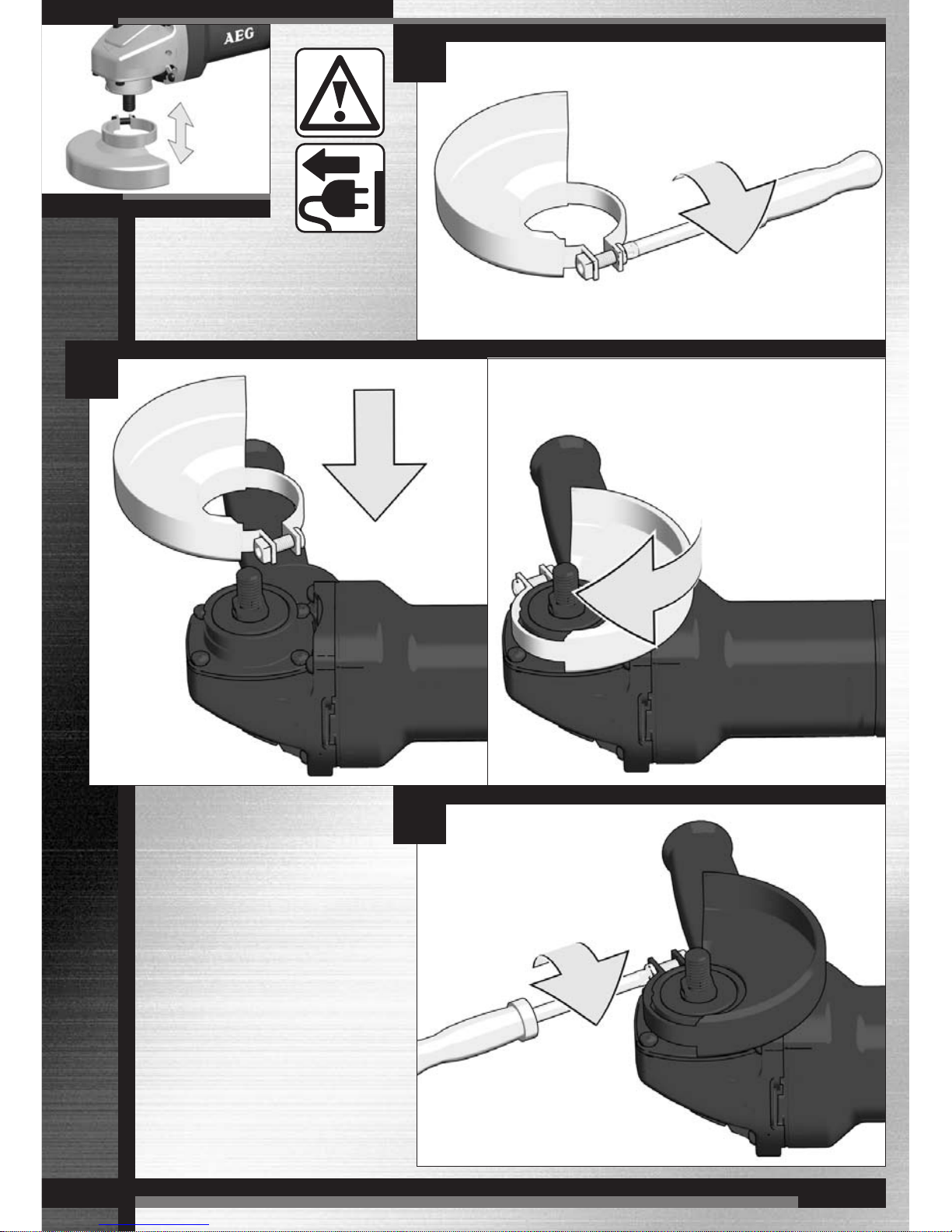 AEG