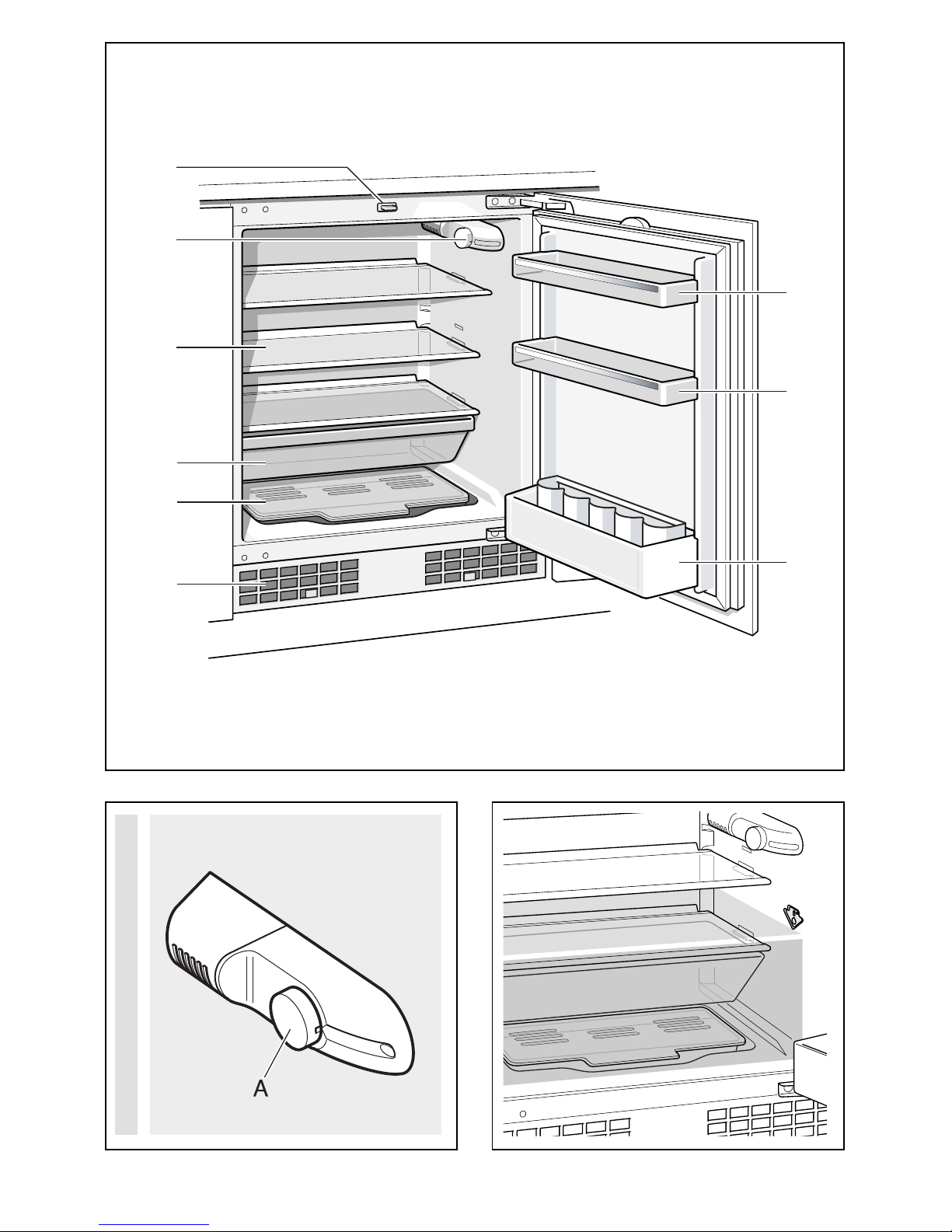 A