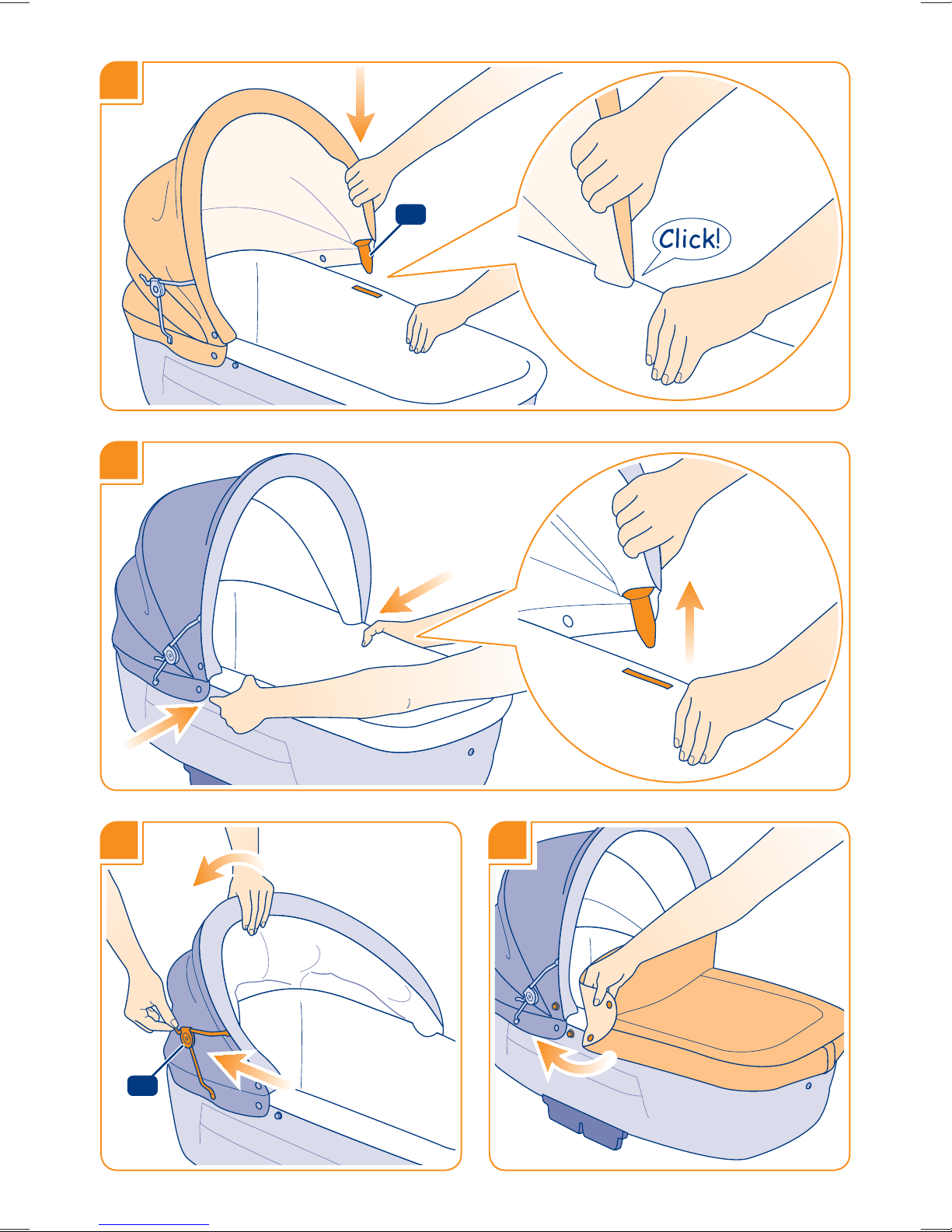 Click!