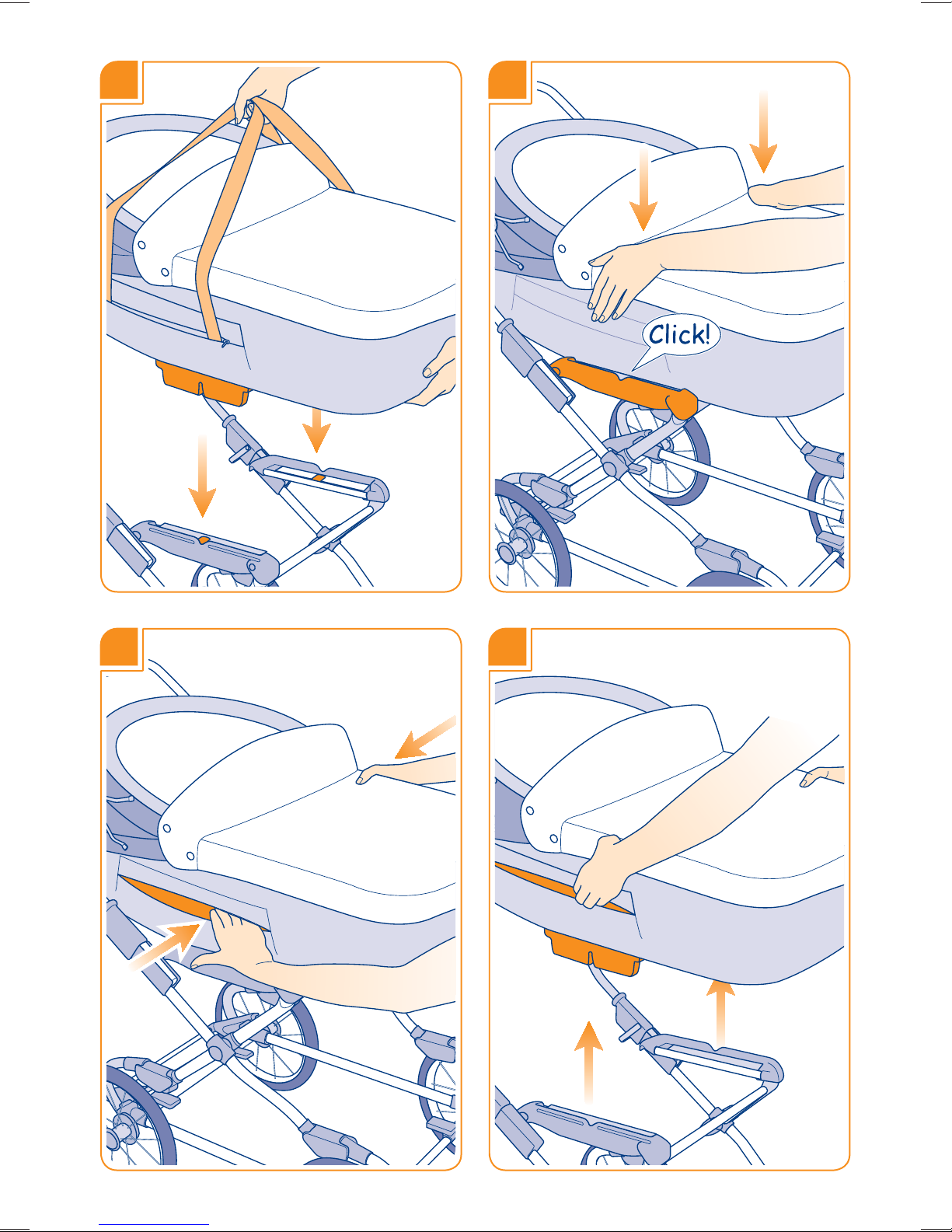 Click!