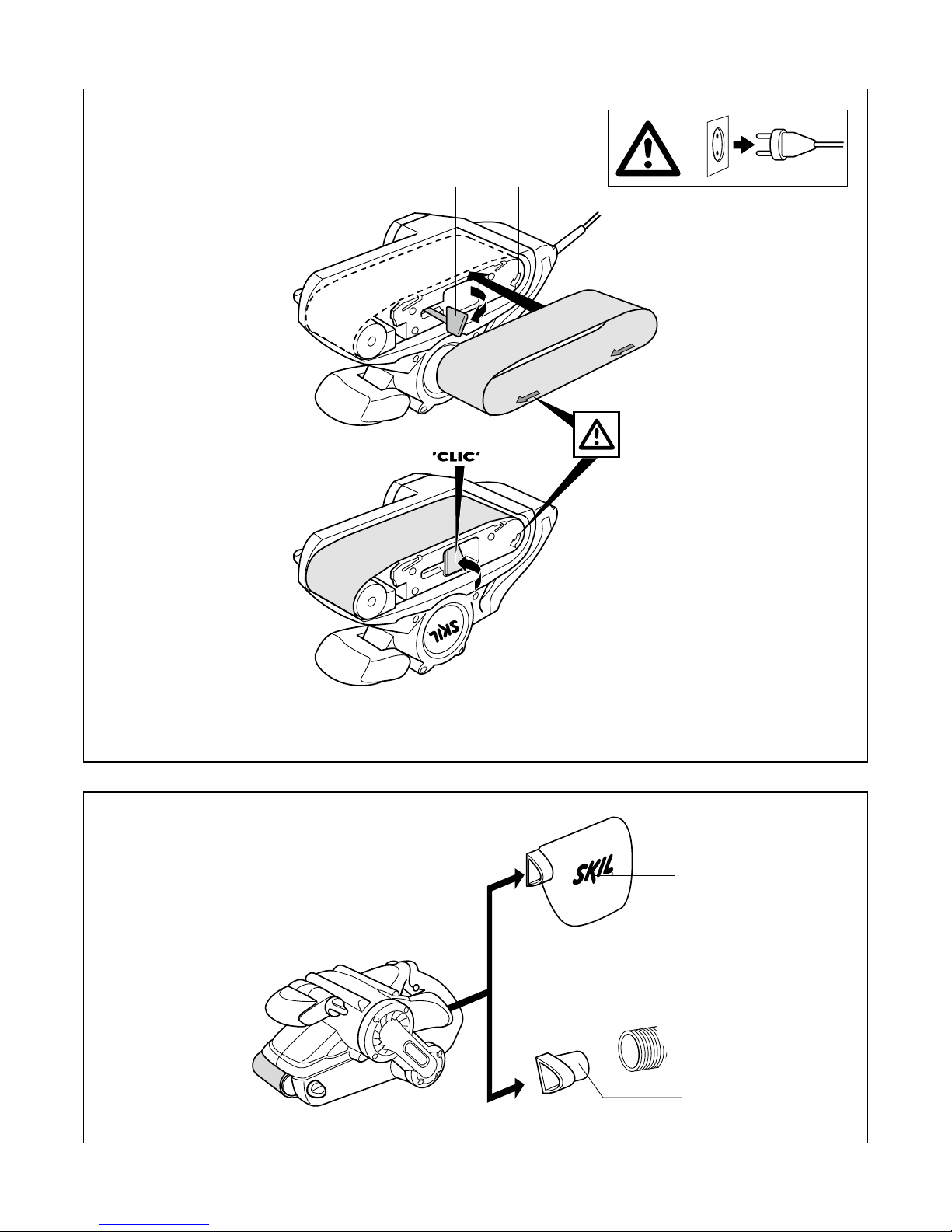 'CLIC'

SKIL

SKIL