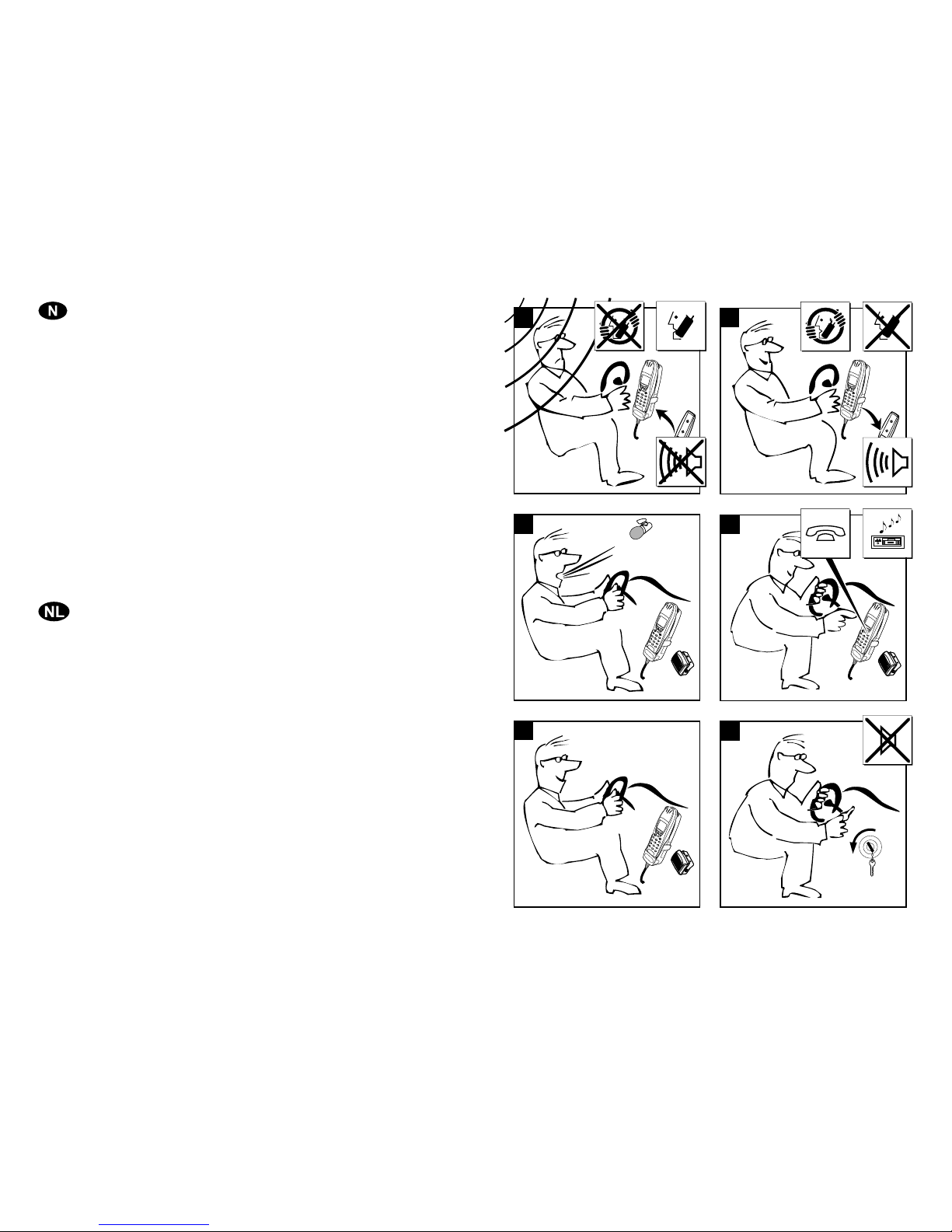 N

NL