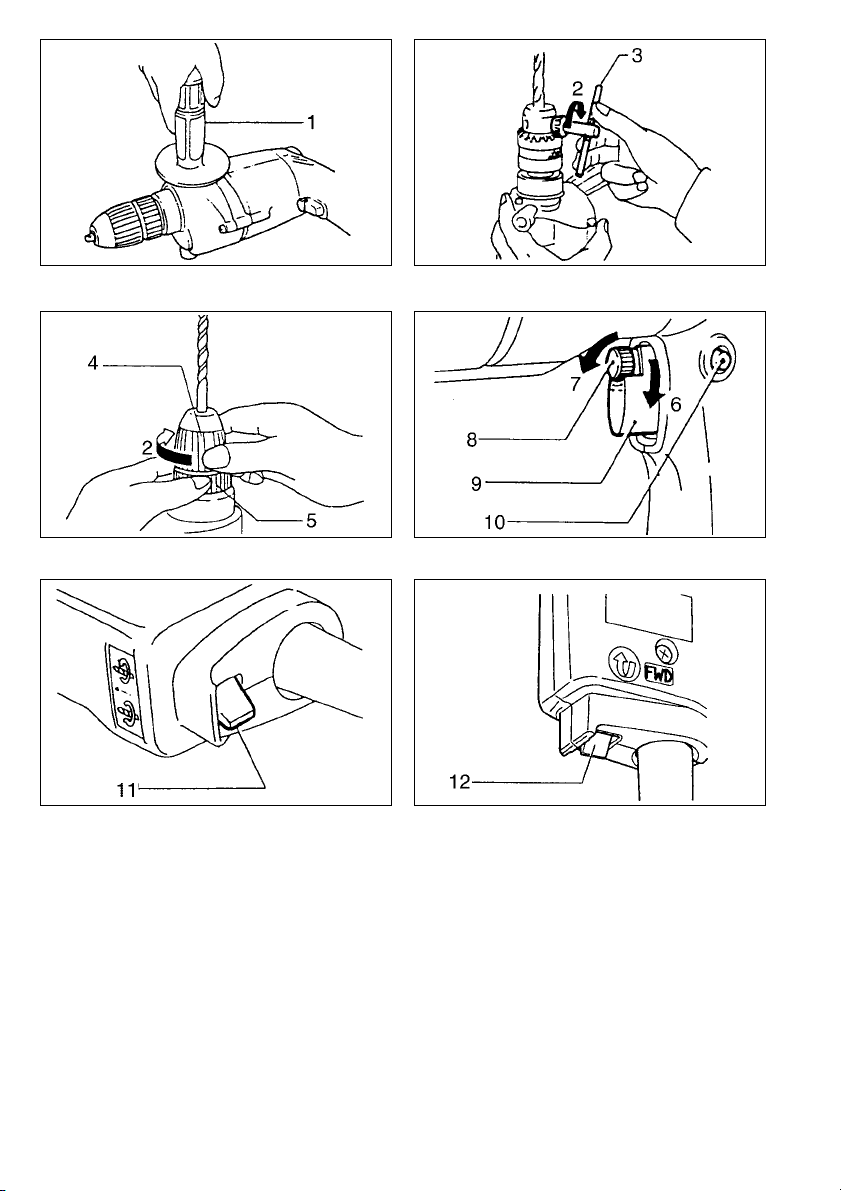 1

3
2

4
2
5

7
6
8
9
10

11

FWD
12