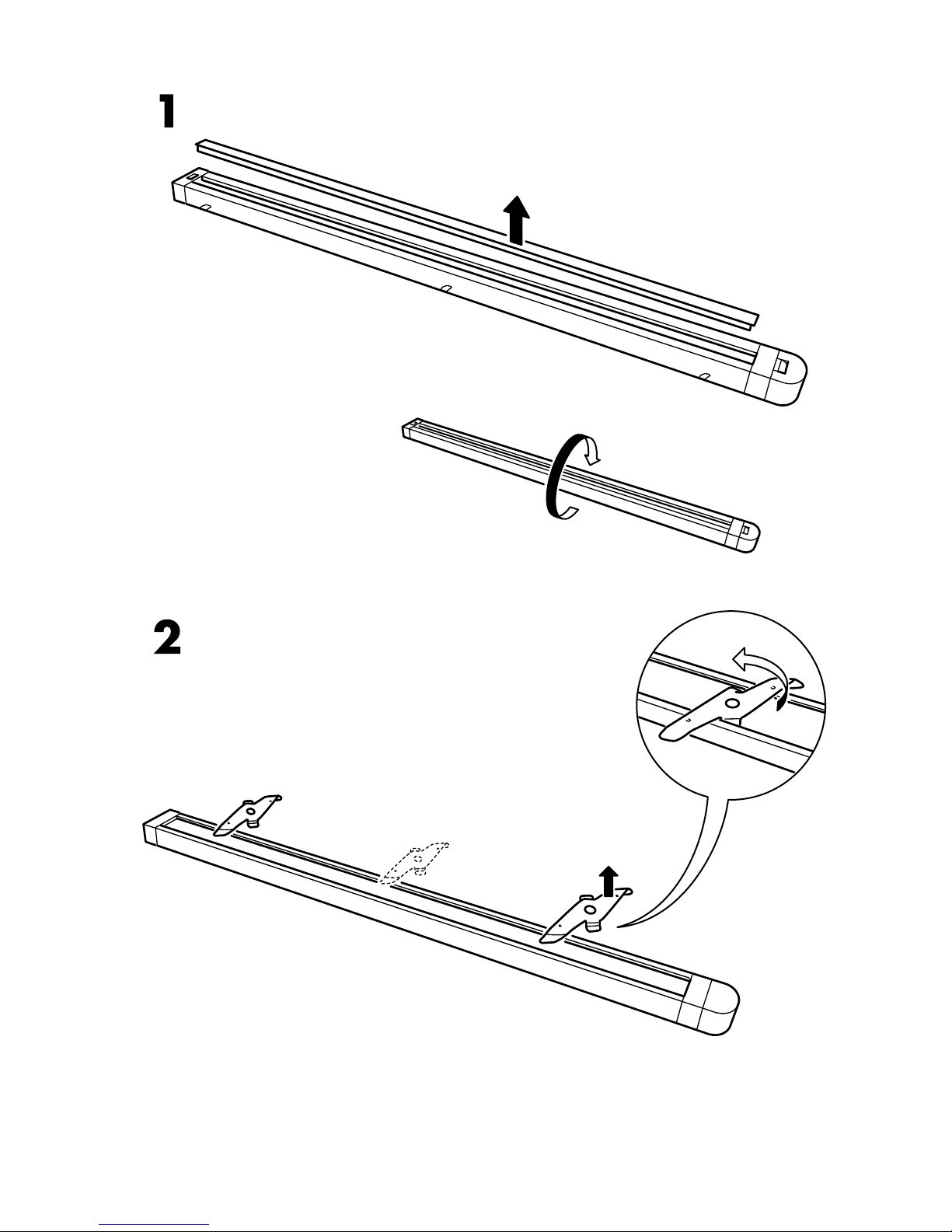 1

2