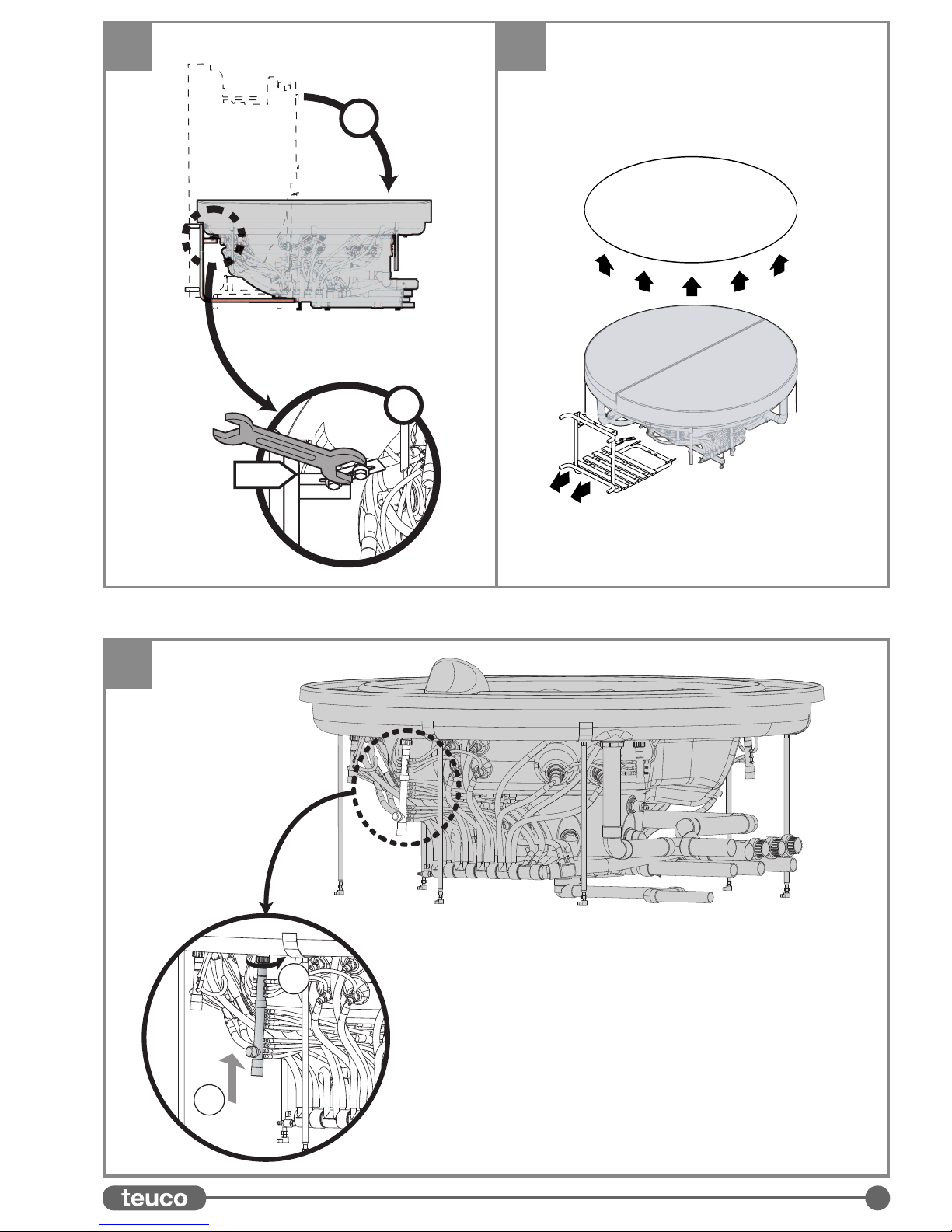 teuco