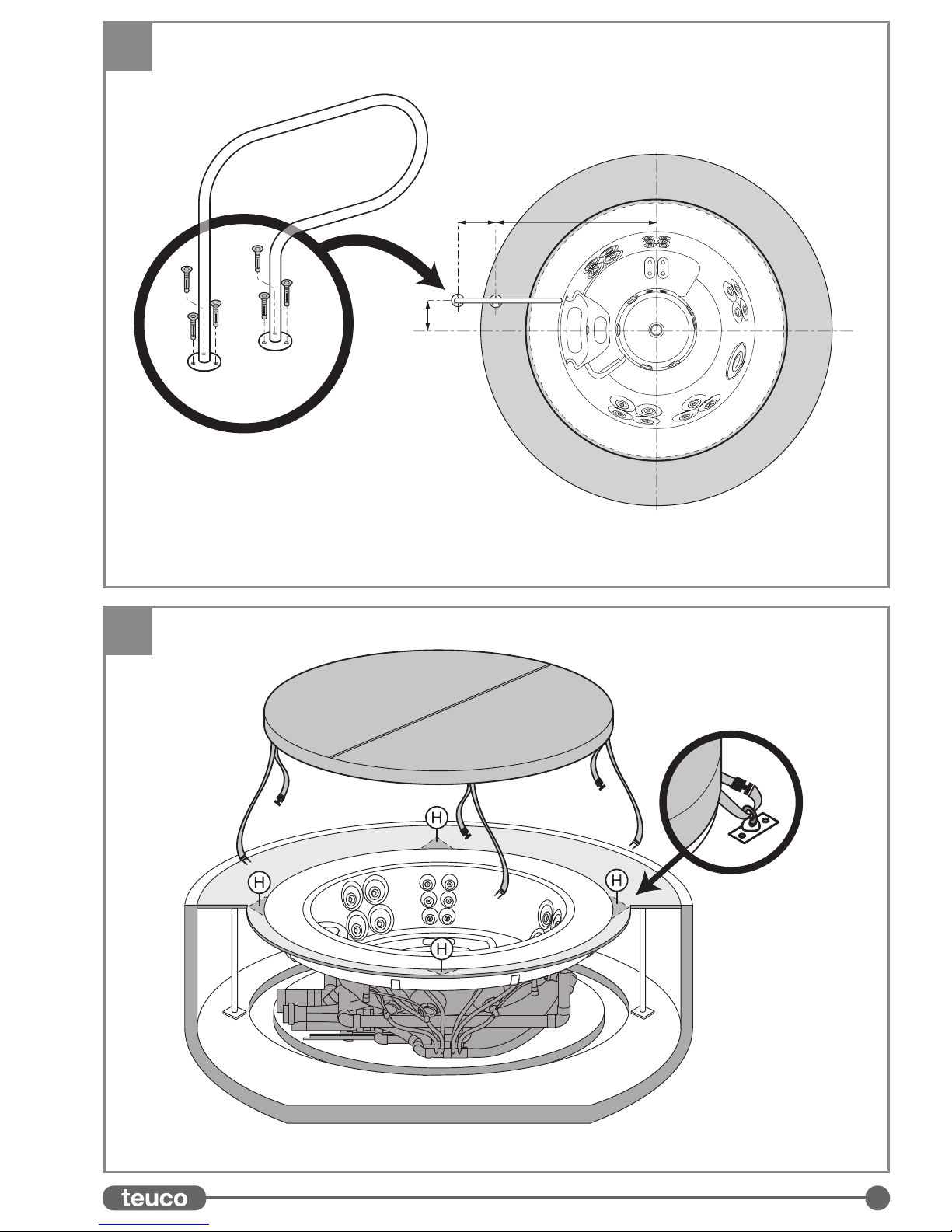 H

H

H

H

teuco