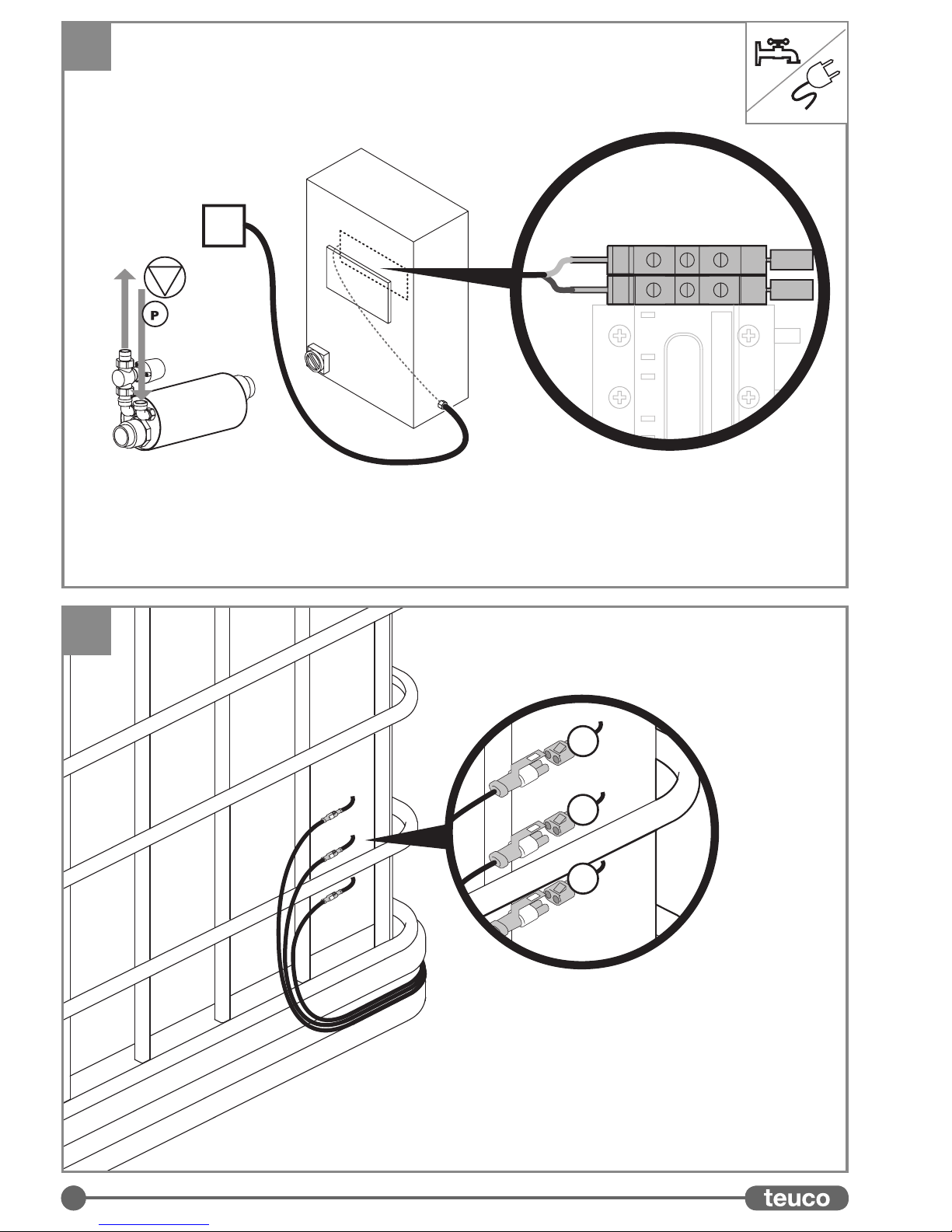 P

teuco