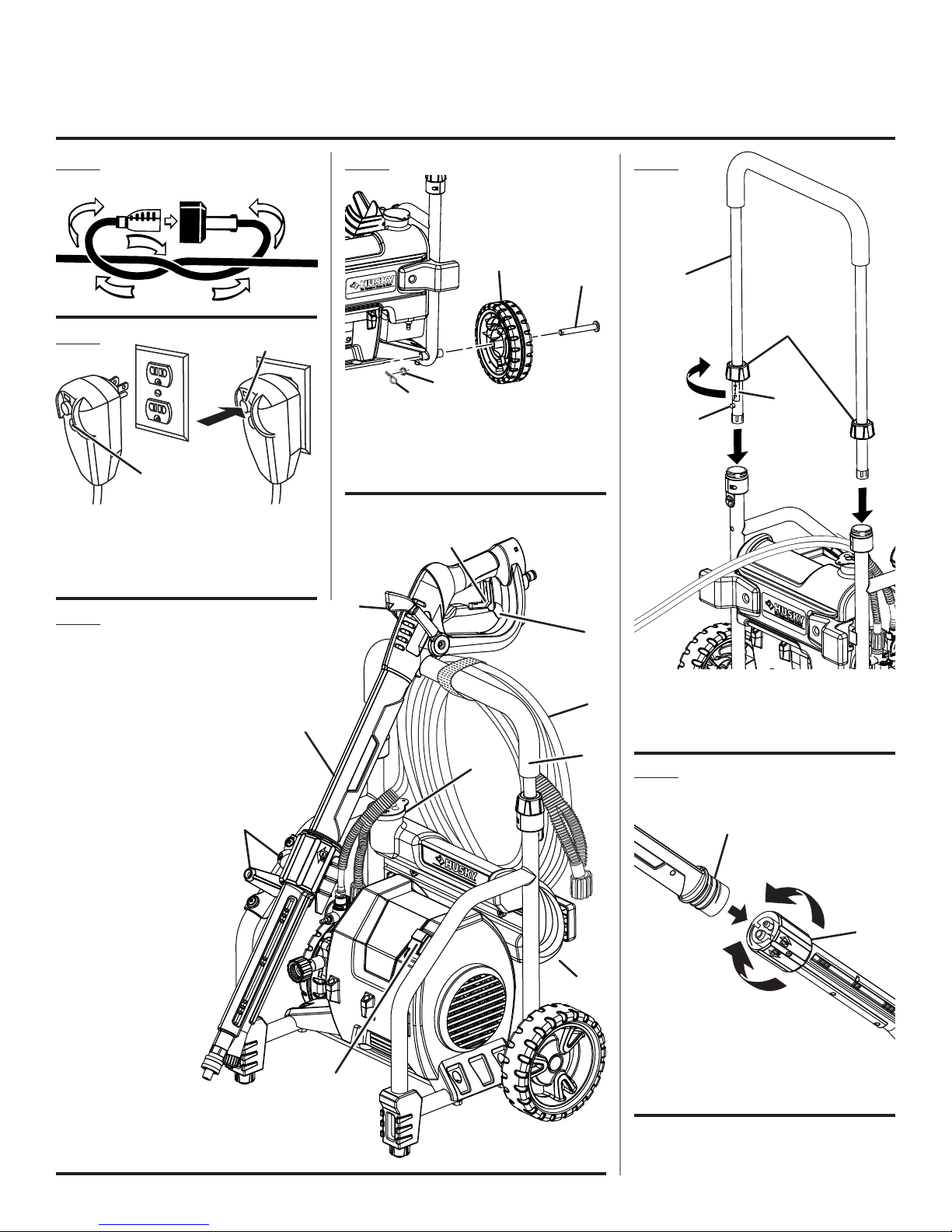 HUSKY

HUSKY

HUSKY