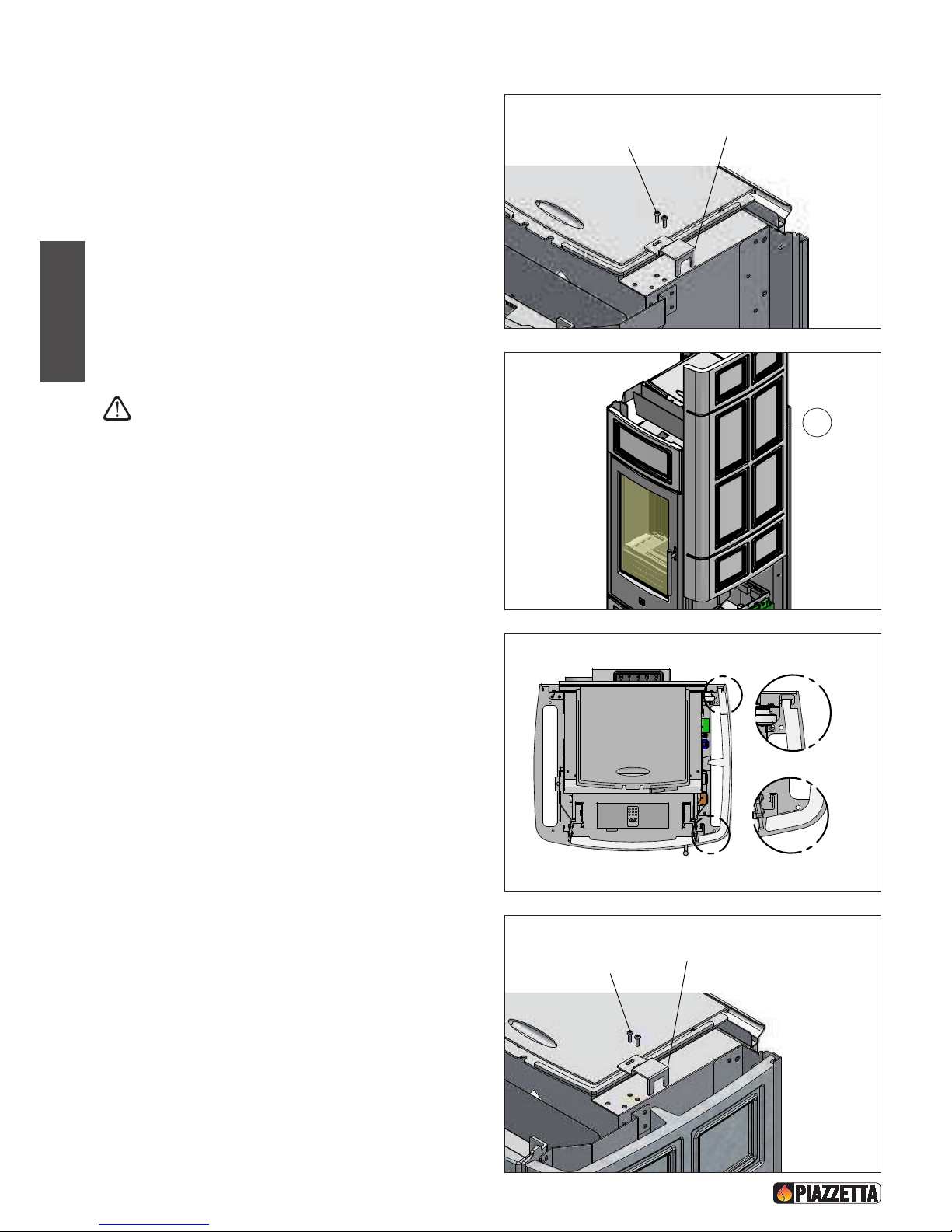 PIAZZETTA