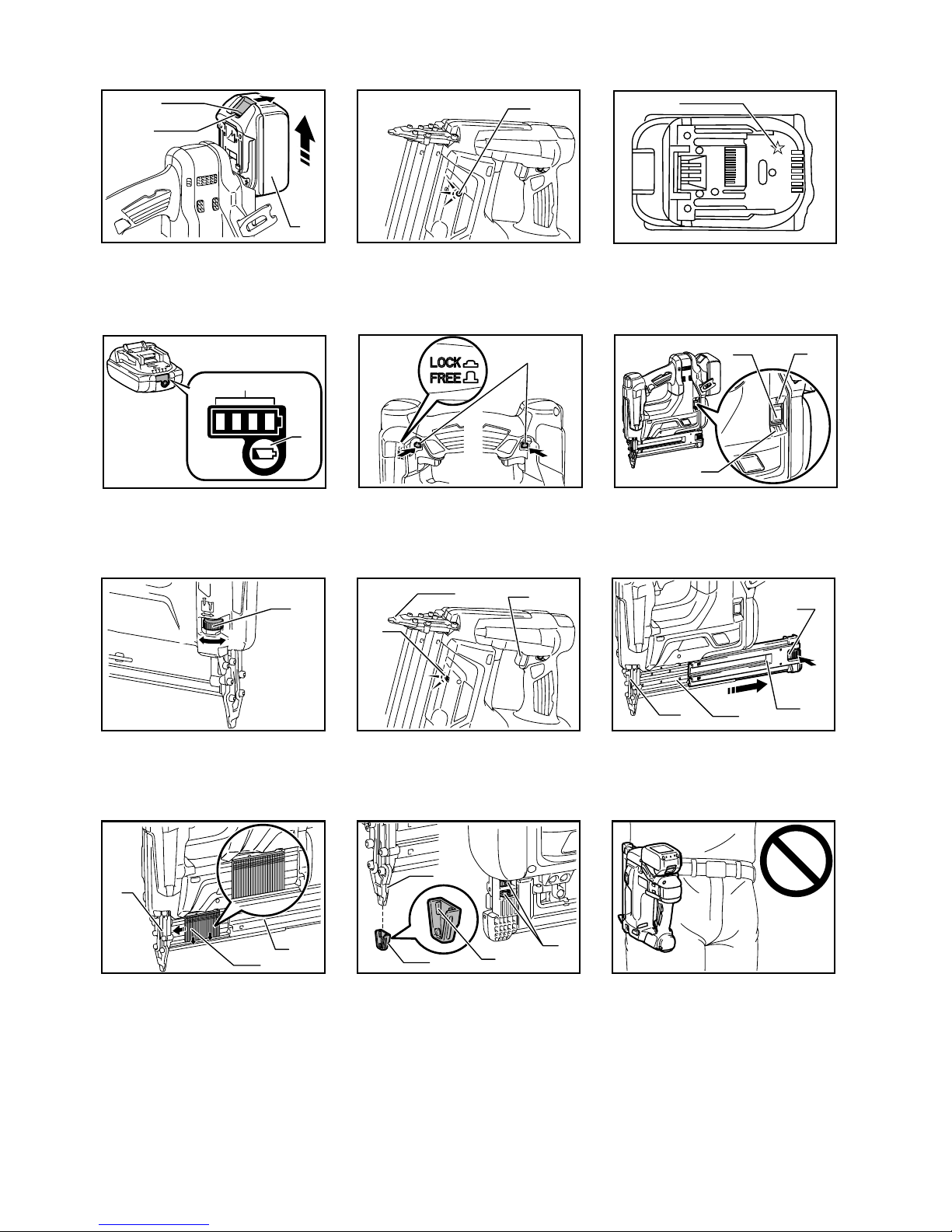 LOCK
FREE