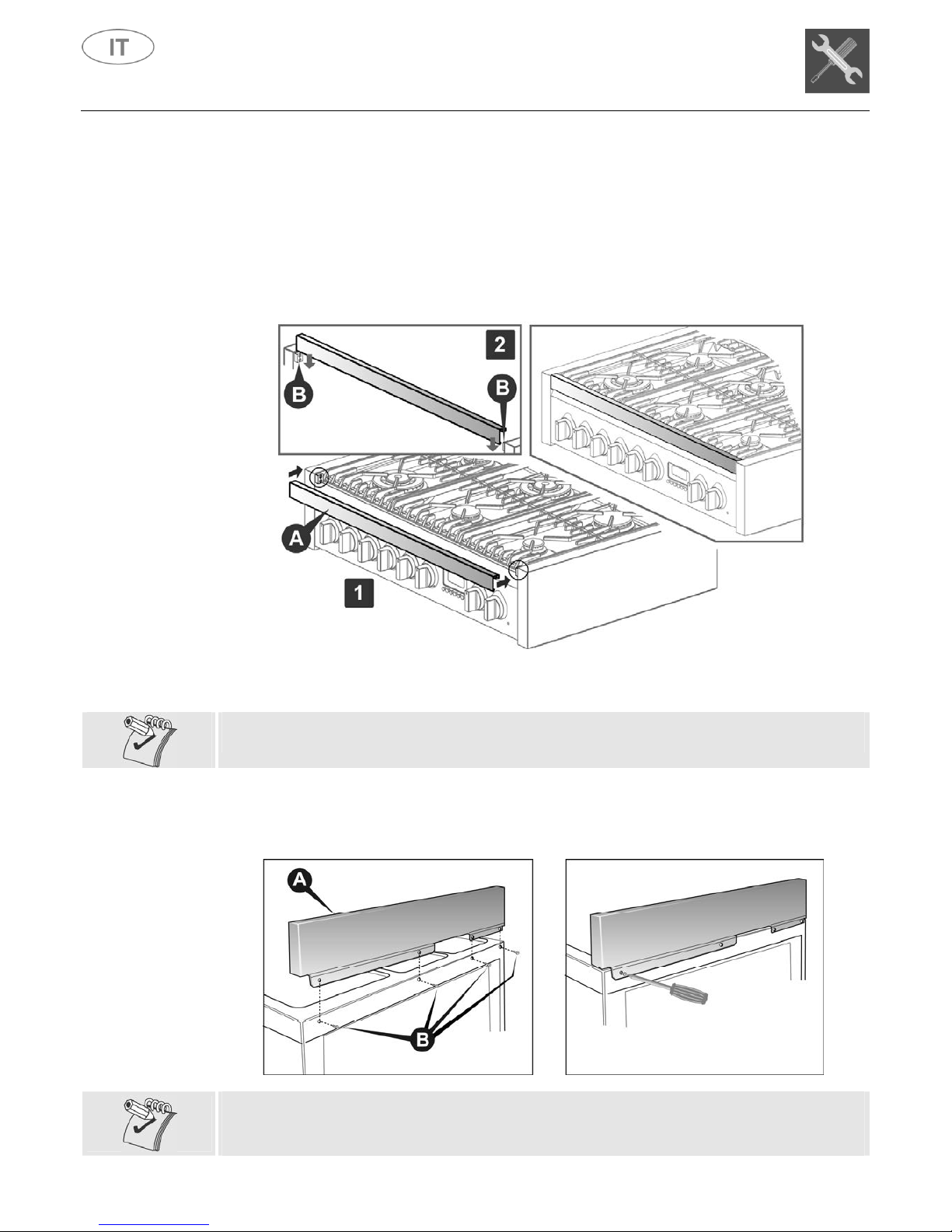 IT

2

B

B

A

1

A

B