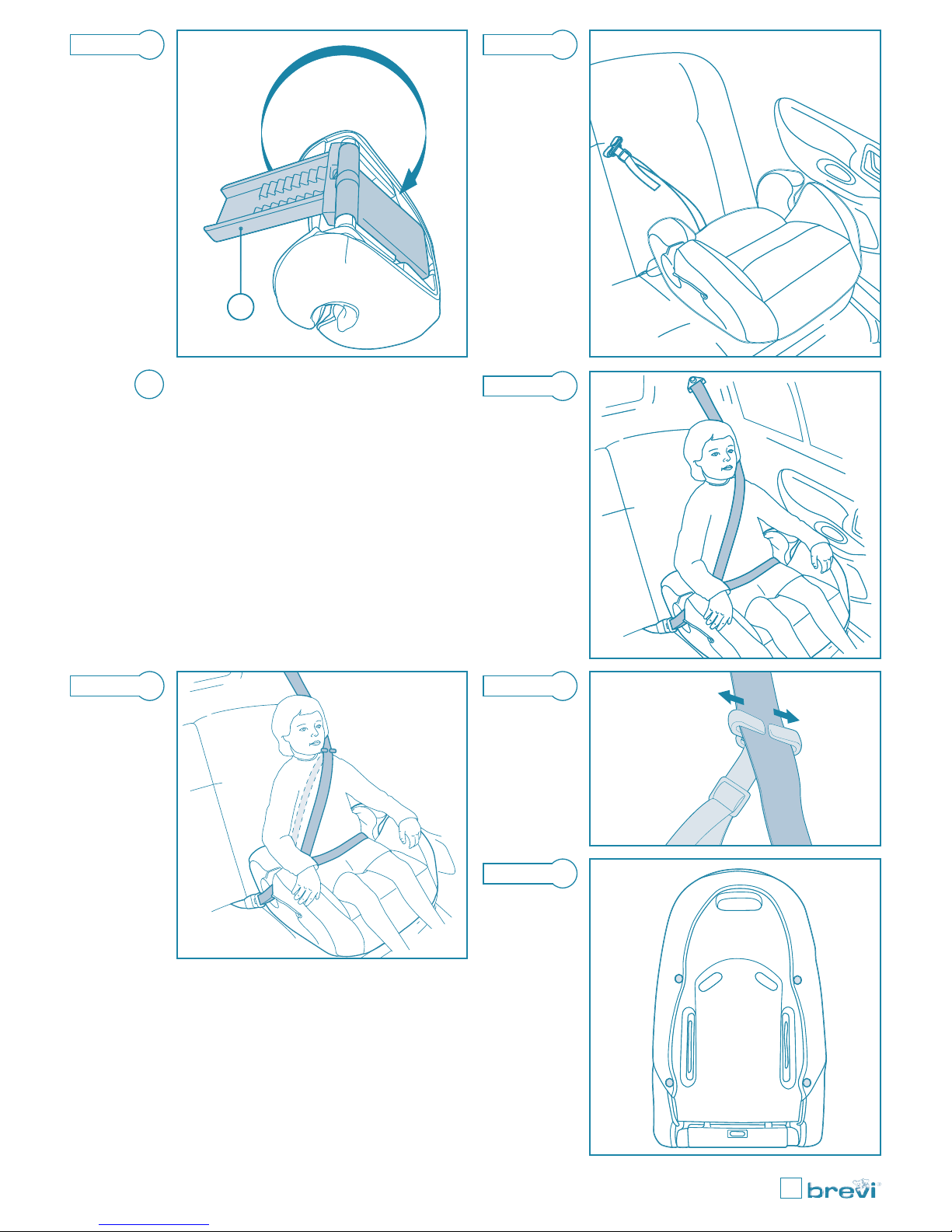 brevi