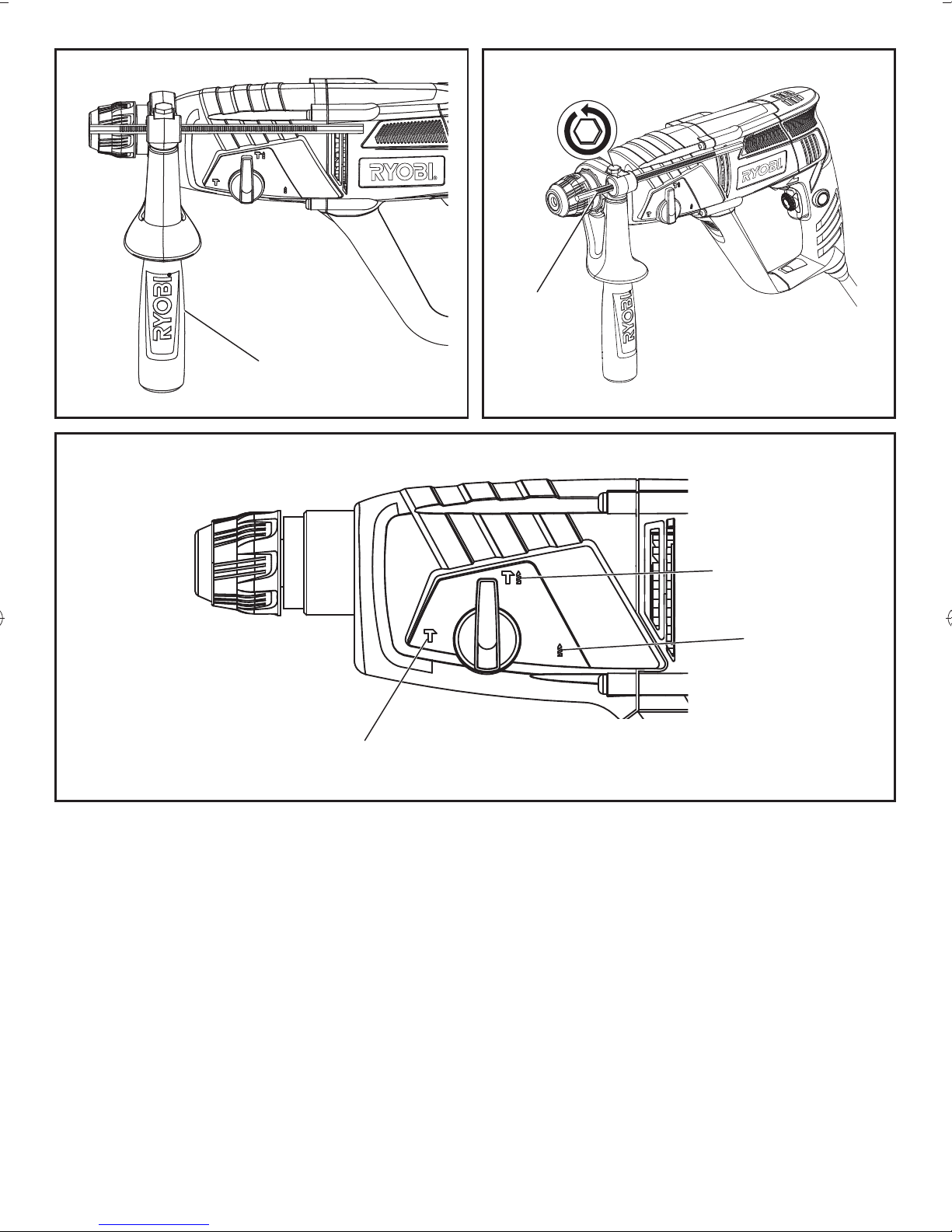 RYOBI

RYOBI

RYOBI

RYOBI