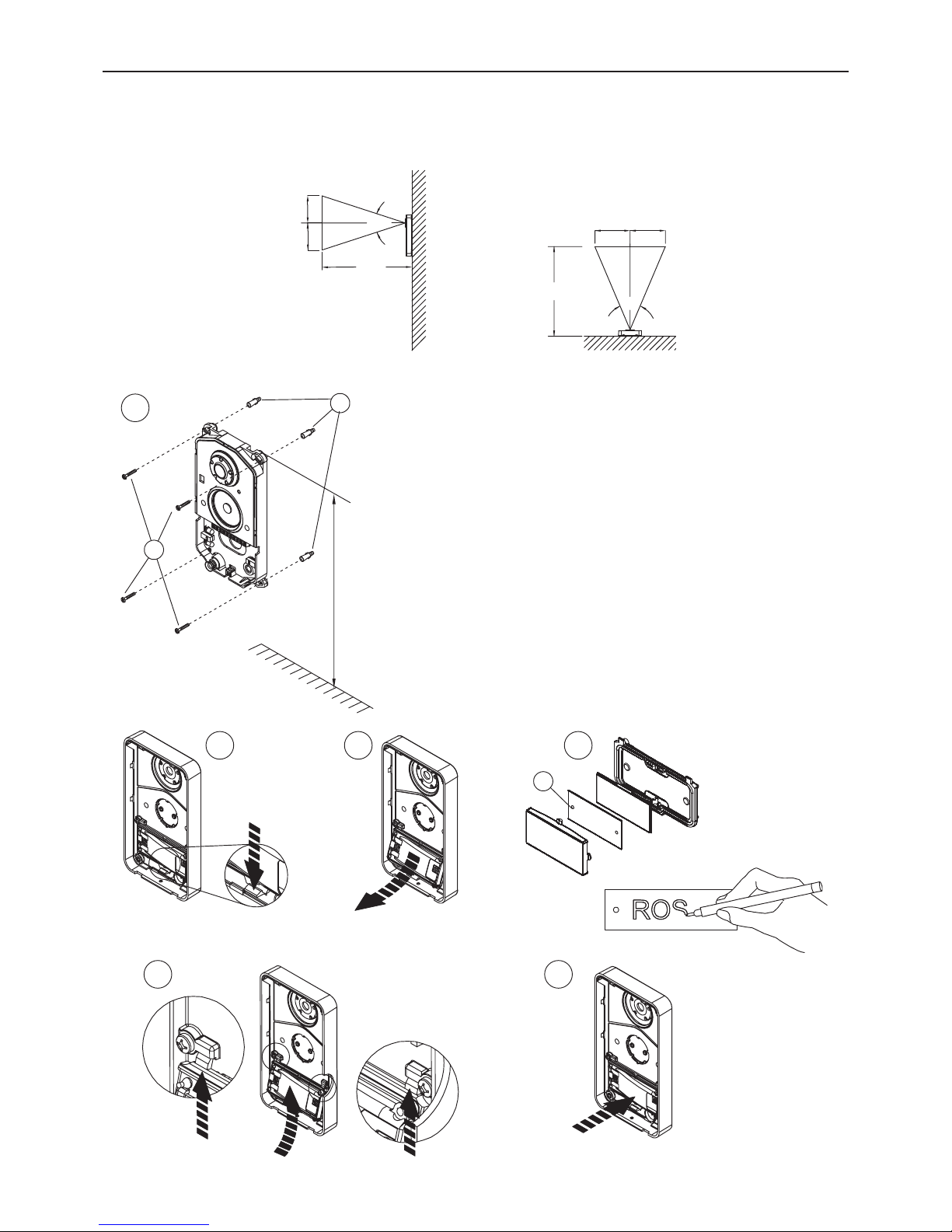 ROS