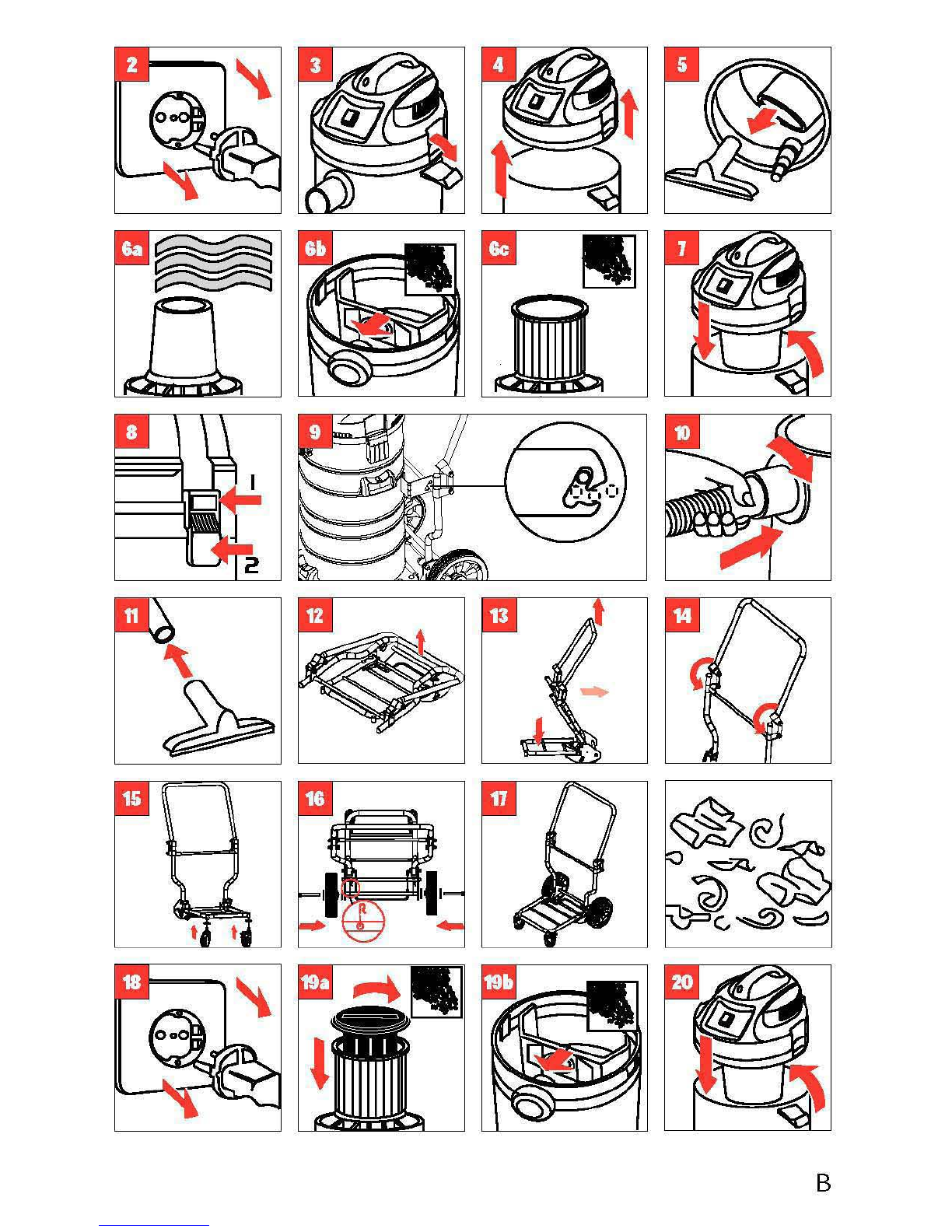 2
3
4
5
6a
6b
6c
7
8
1
2
9
10
11
12
13
14
15
16
R
17
18
19a
19b
20
B