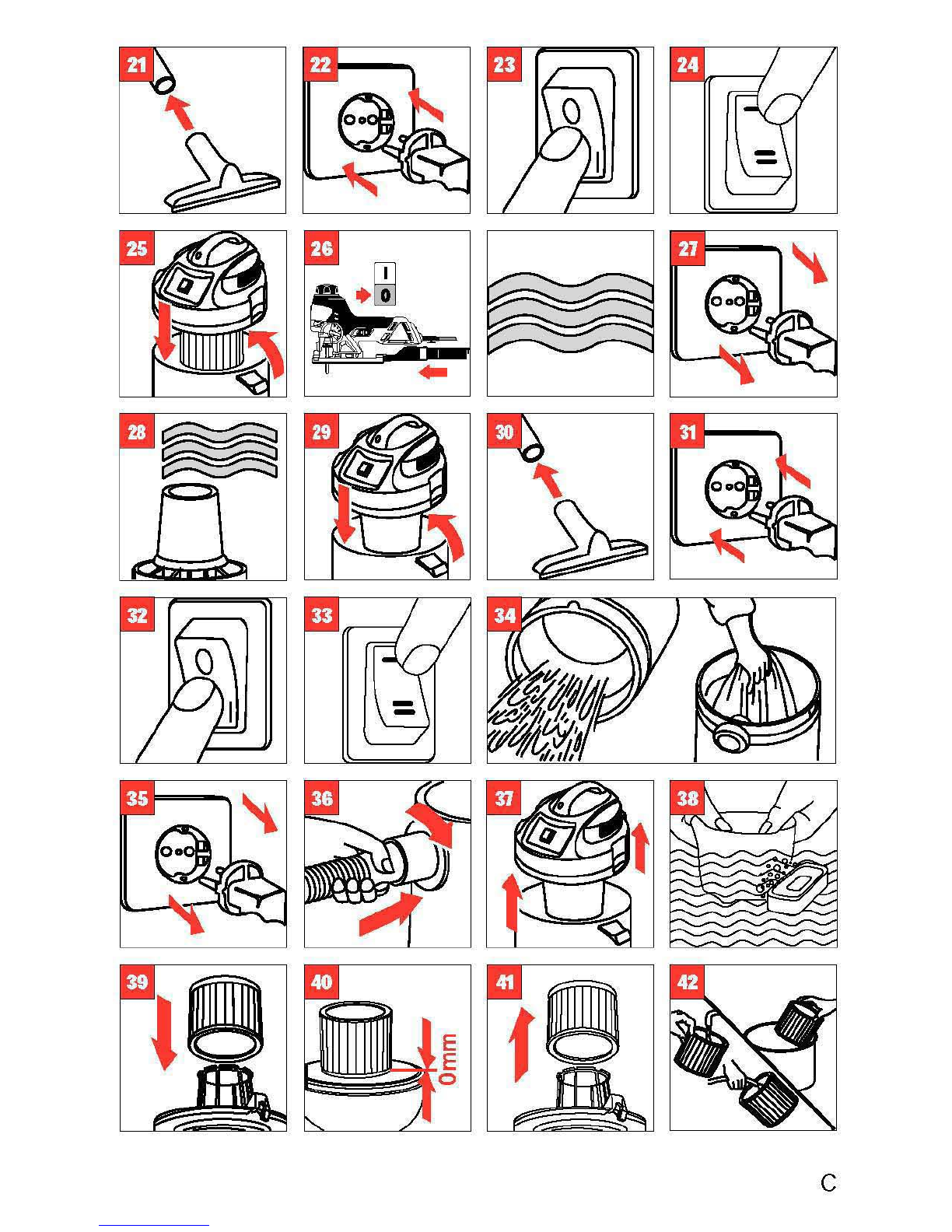 21

22

23

24

25

26

I
0

27

28

29

30

31

32

33

34

35

36

37

38

39

40

0mm

41

42

C