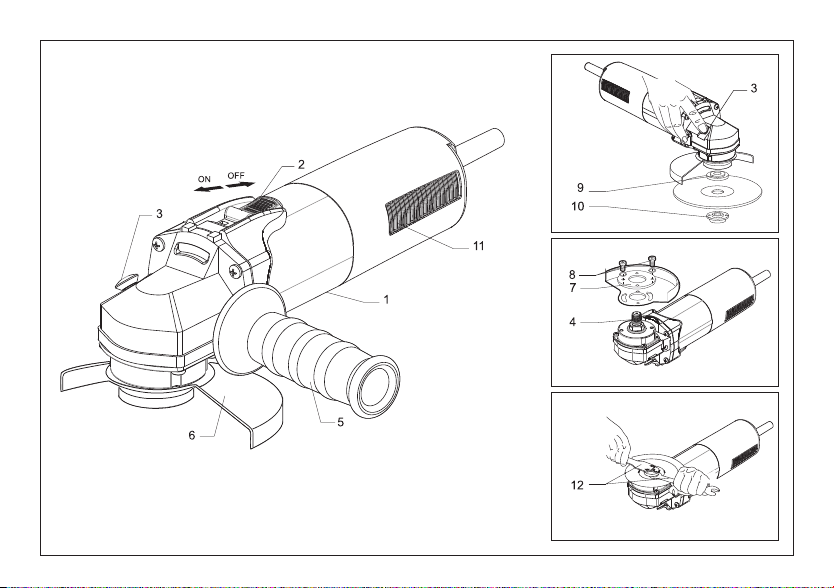 ON OFF
2
3
11
1
5
6
3
9
10
8
7
4
12