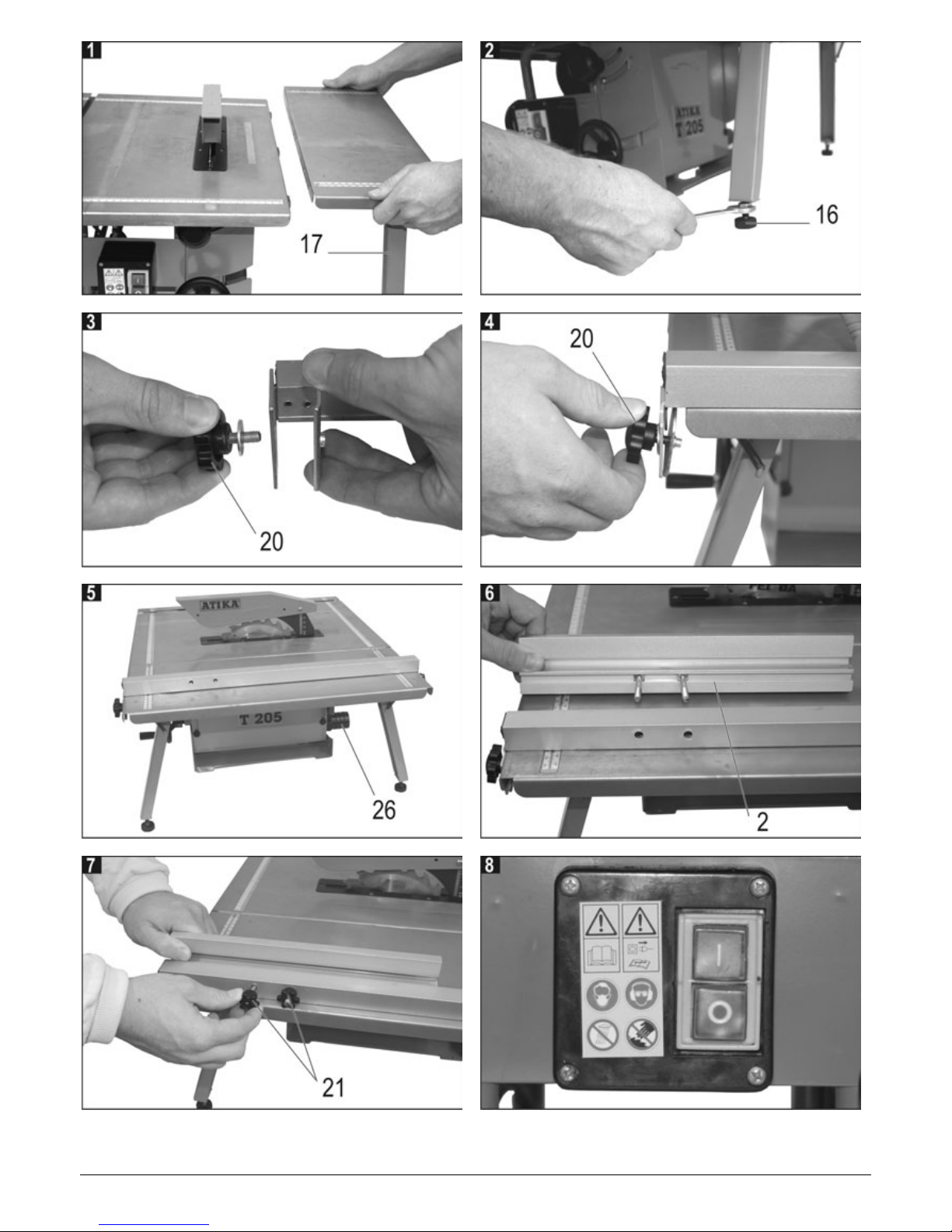 1

17

2

ATIKA
T 205

16

3

20

4

20

5

ATIKA

T 205

26

6

2

7

21

8

I

O