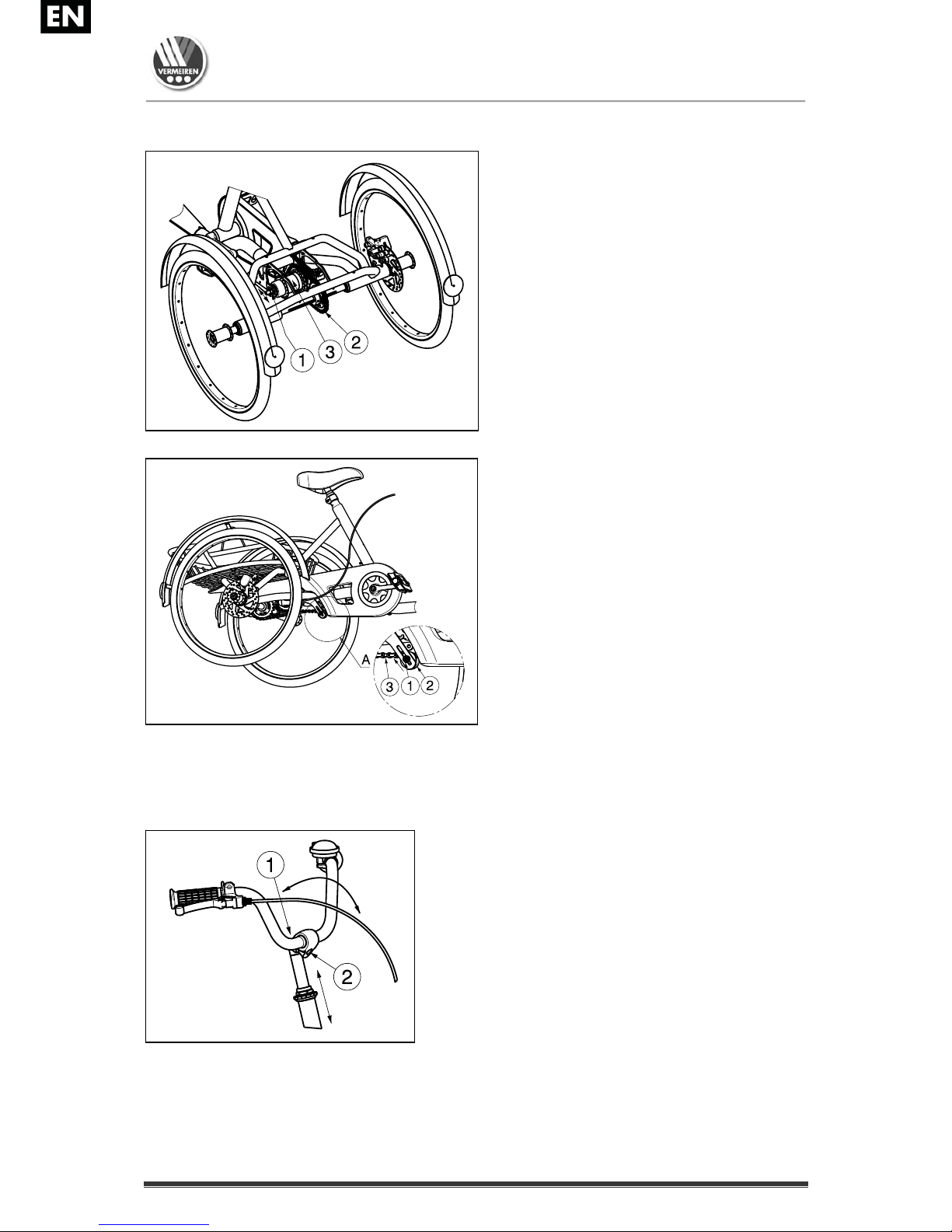 EN

VERMEIREN

1
3
2

A
3
1
2

1
2