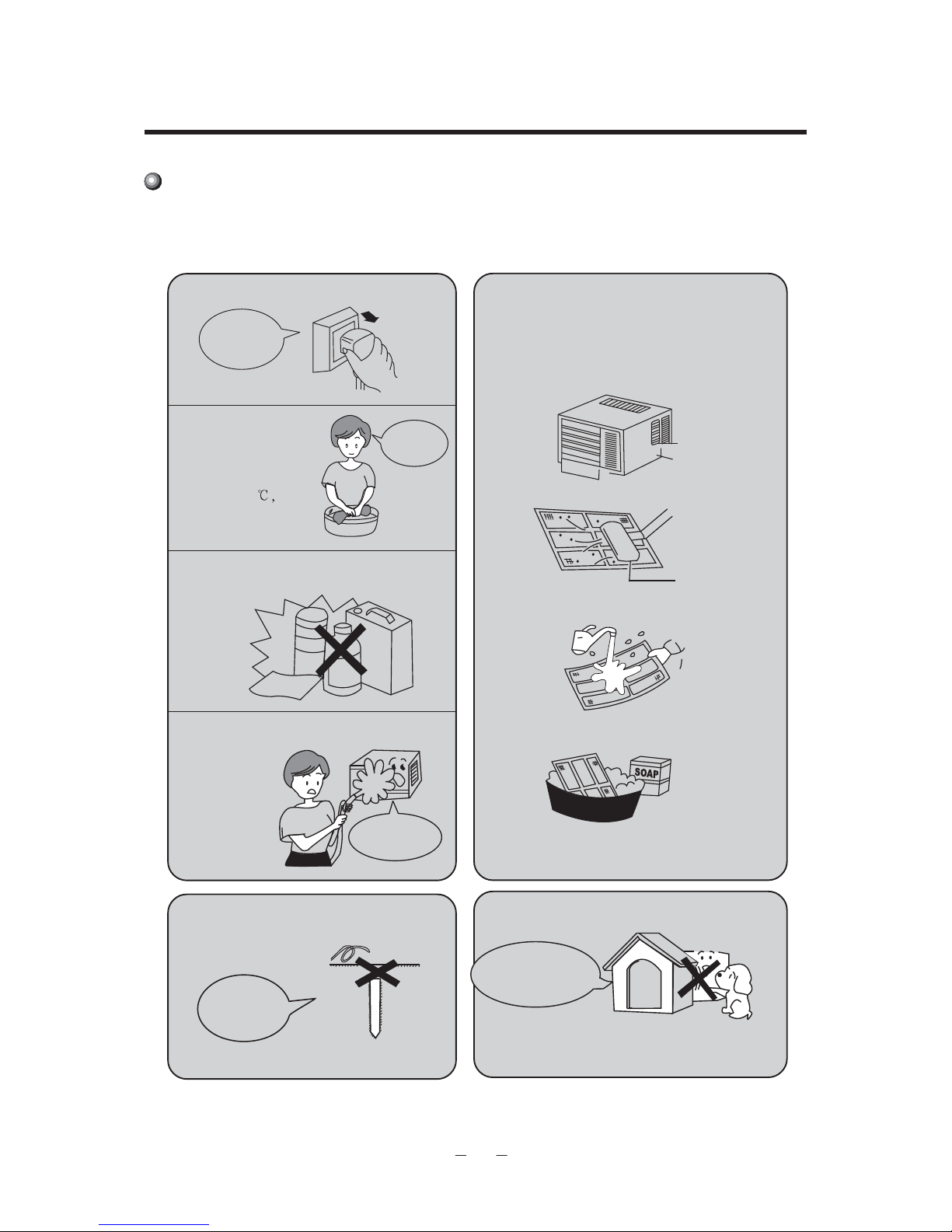 ℃,

SOAP