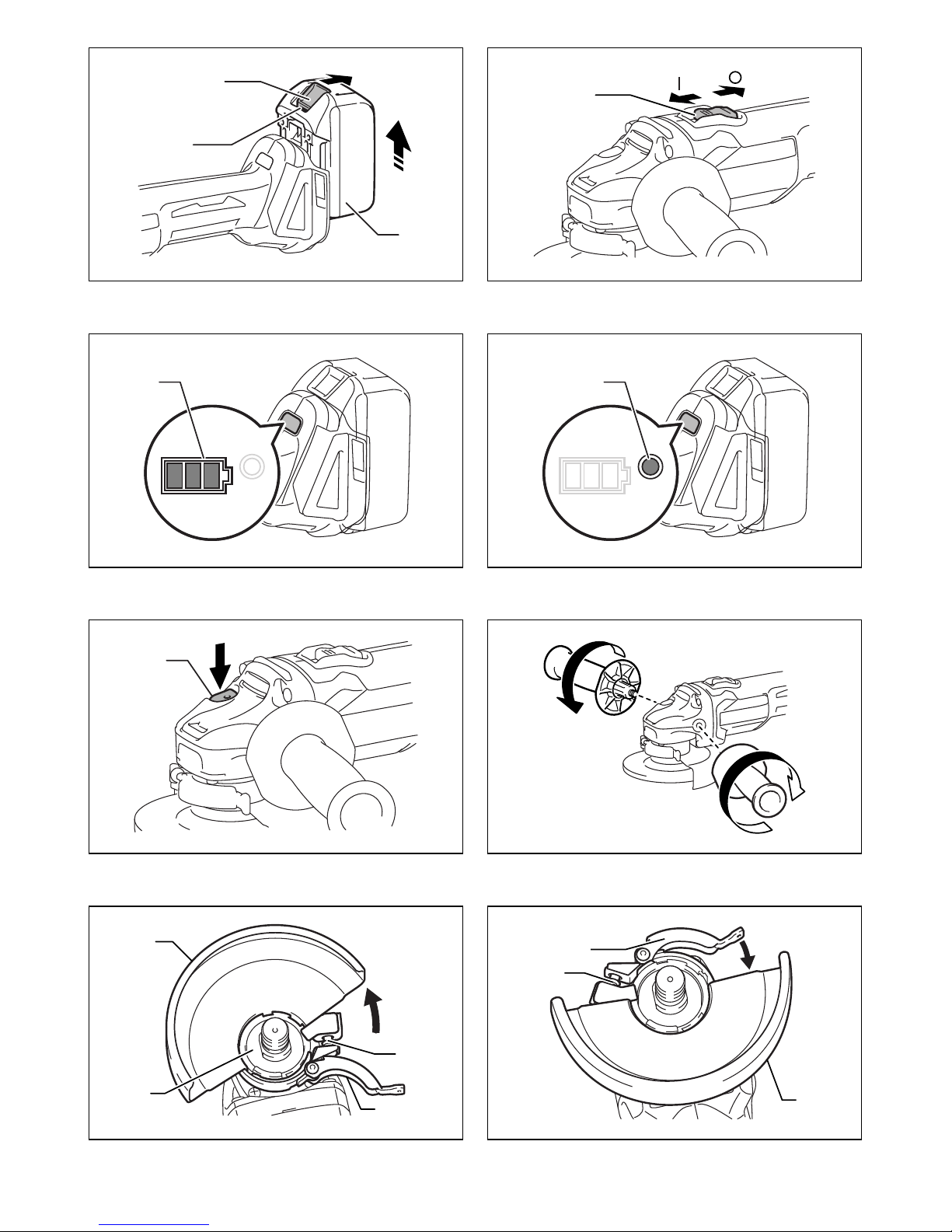 I O