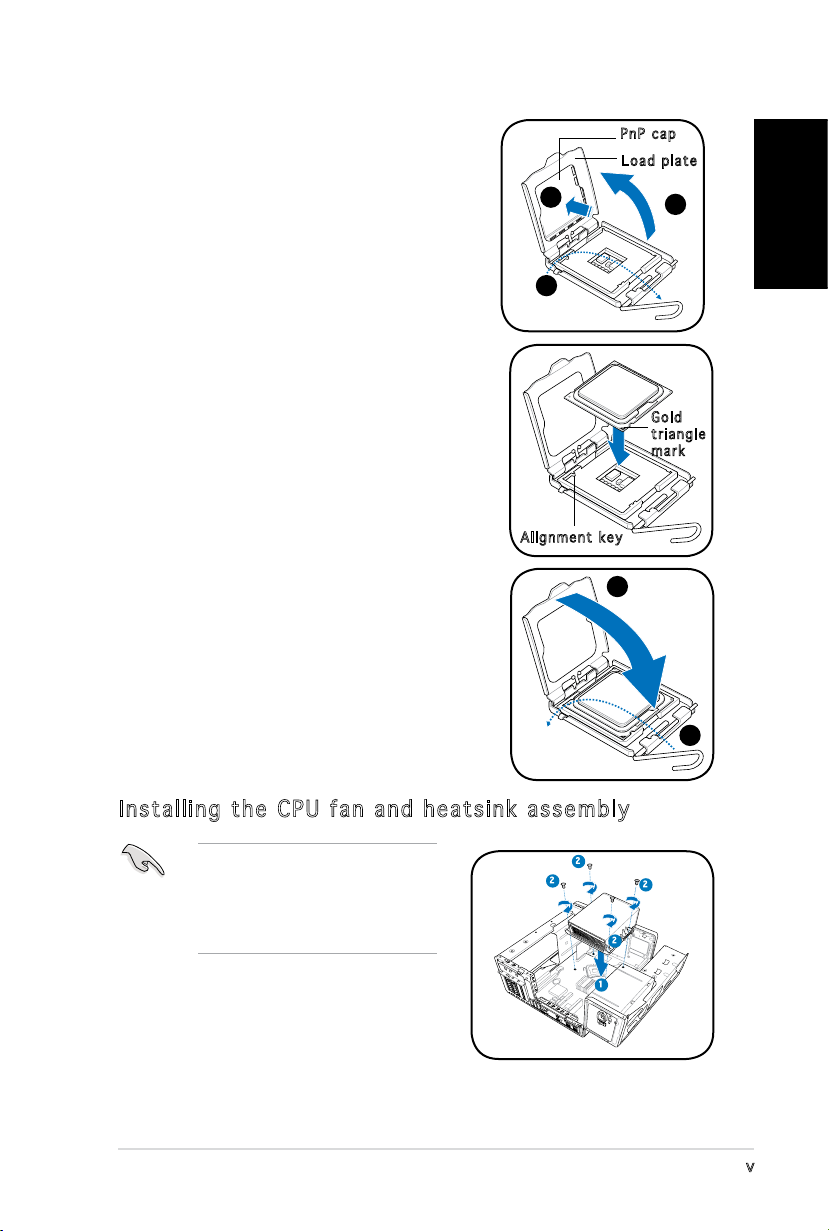 PnP cap

Load plate

Gold triangle mark

Alignment key

Installing the CPU fan and heatsink assembly

2

2

2

2

1

v