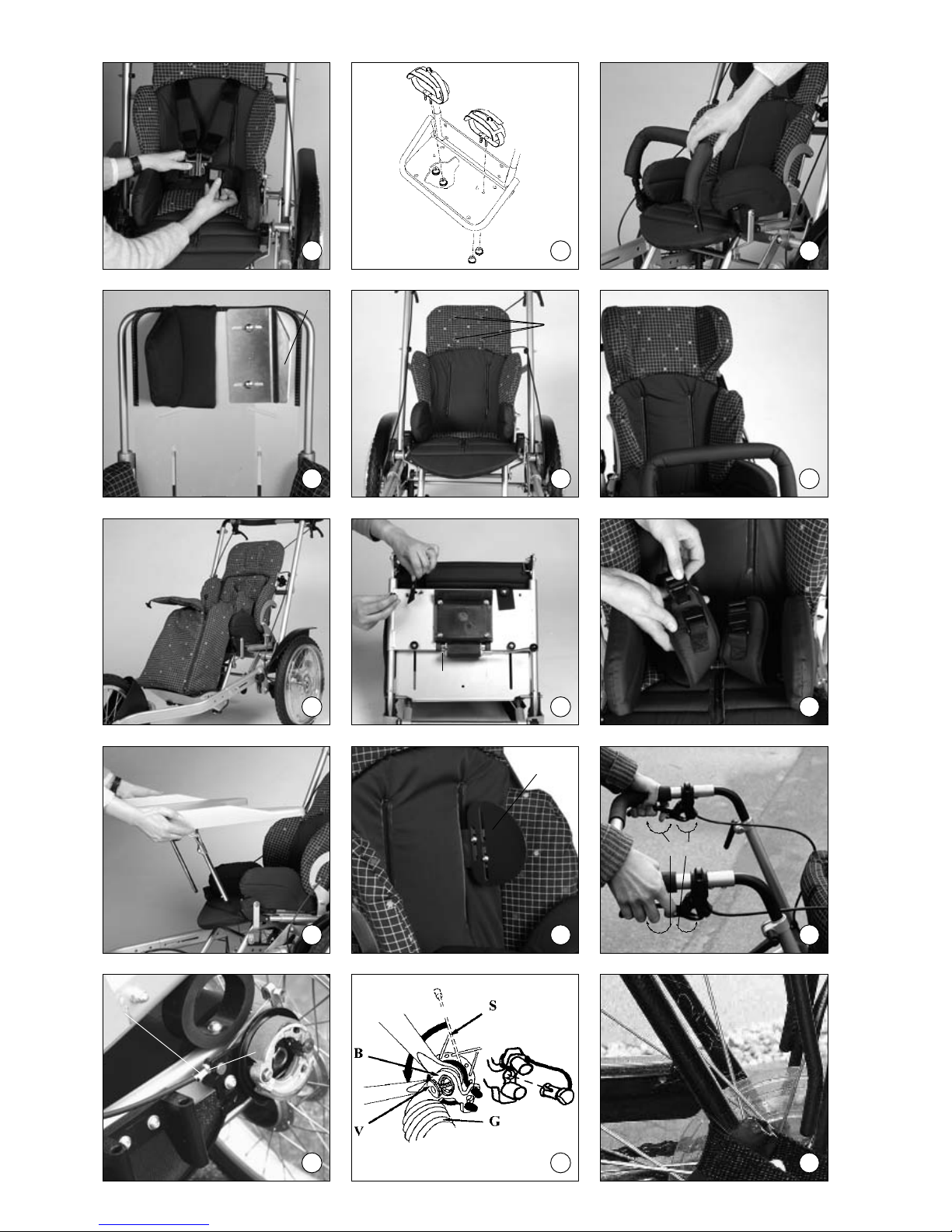 S
B
V
G