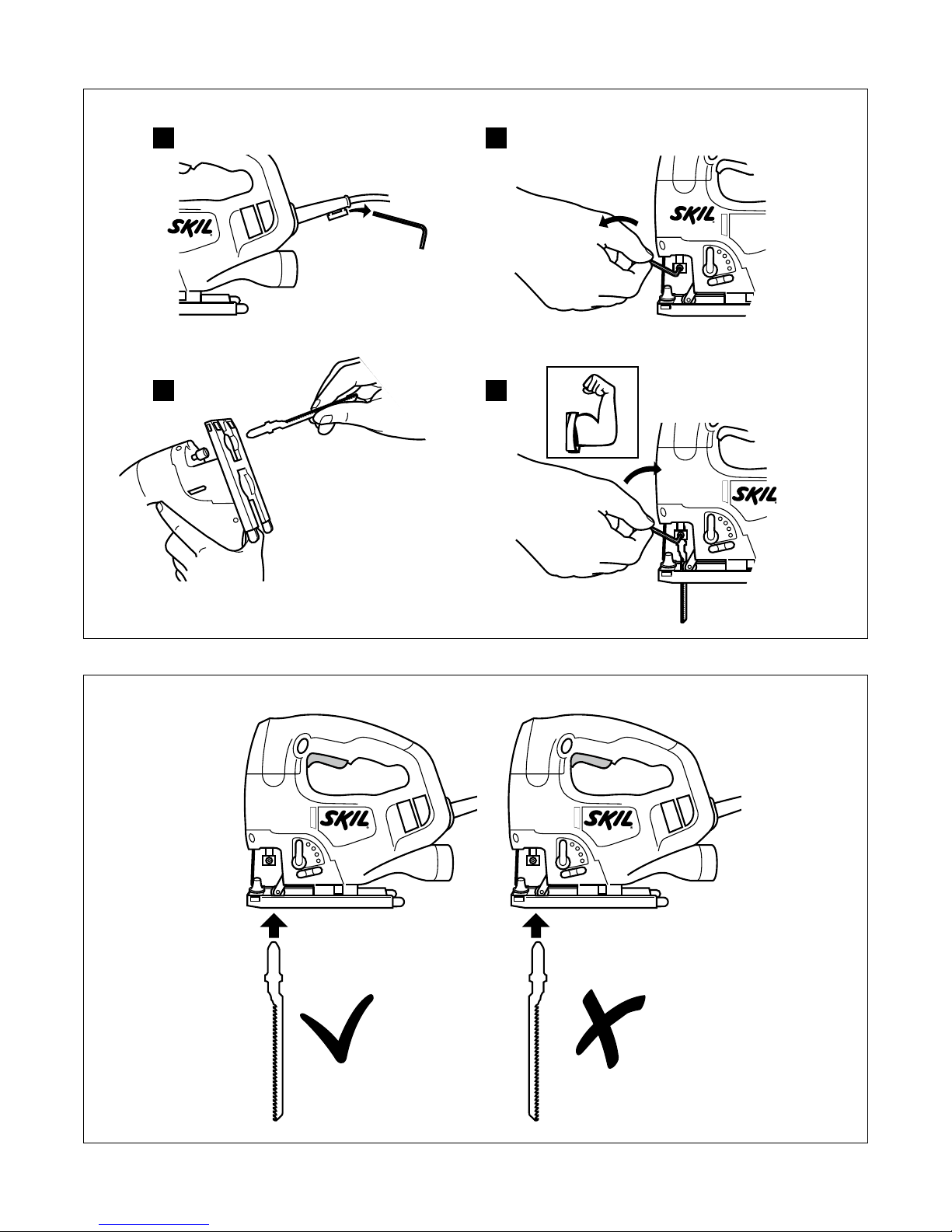 SKIL

SKIL

SKIL

SKIL

SKIL