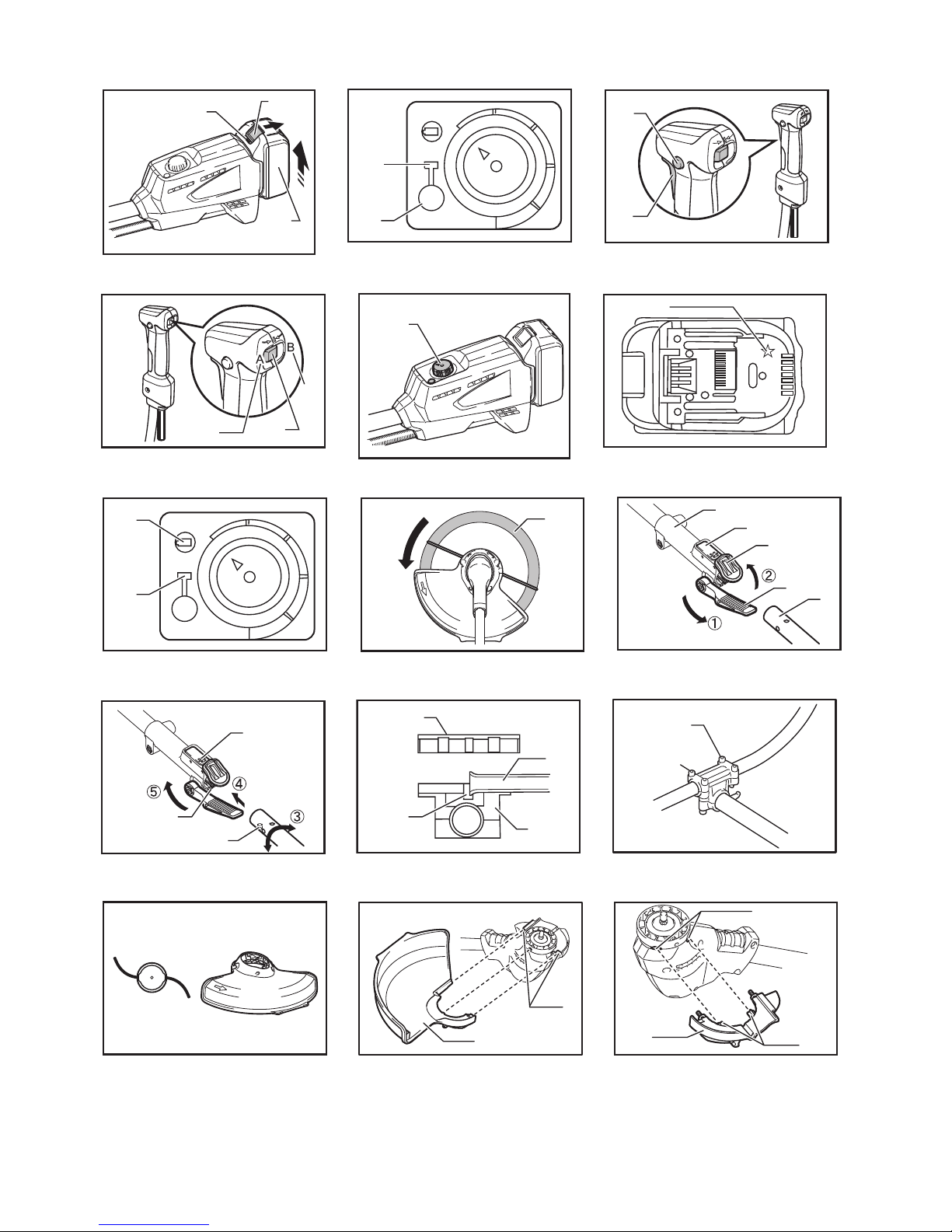 A
B
②
①
⑤
④
③