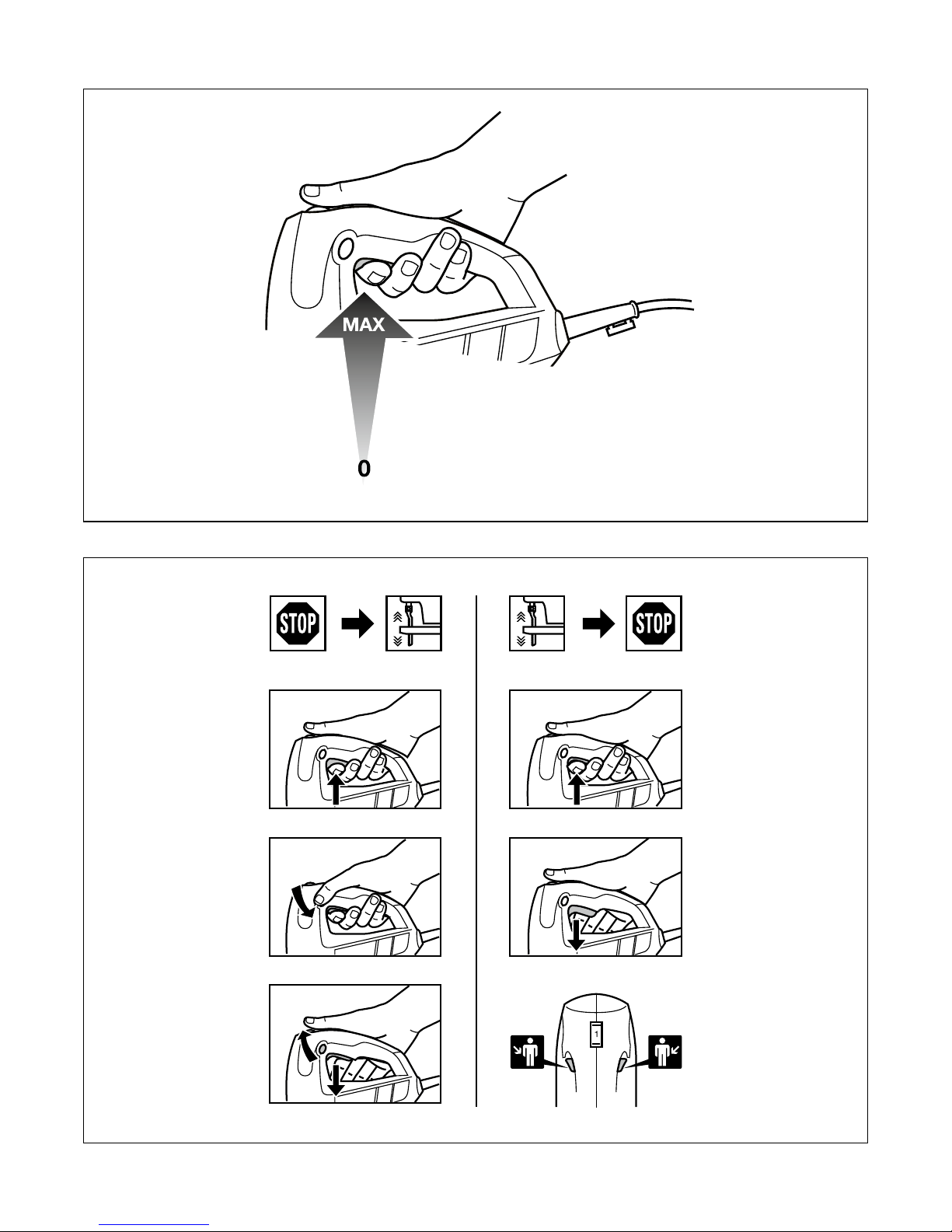 MAX

0

STOP

STOP

1