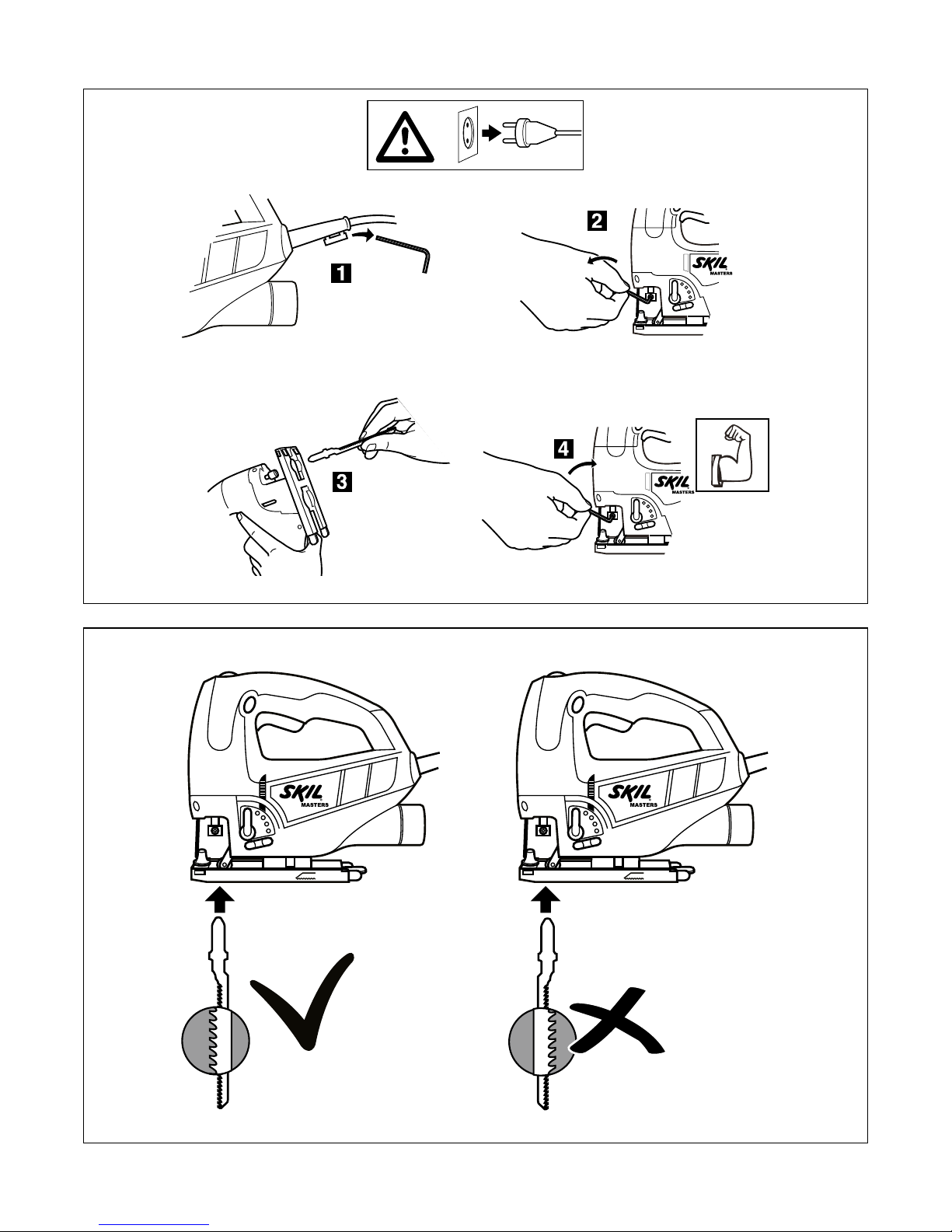 1

2

SKIL MASTERS

3

4

SKIL MASTERS

SKIL MASTERS

SKIL MASTERS