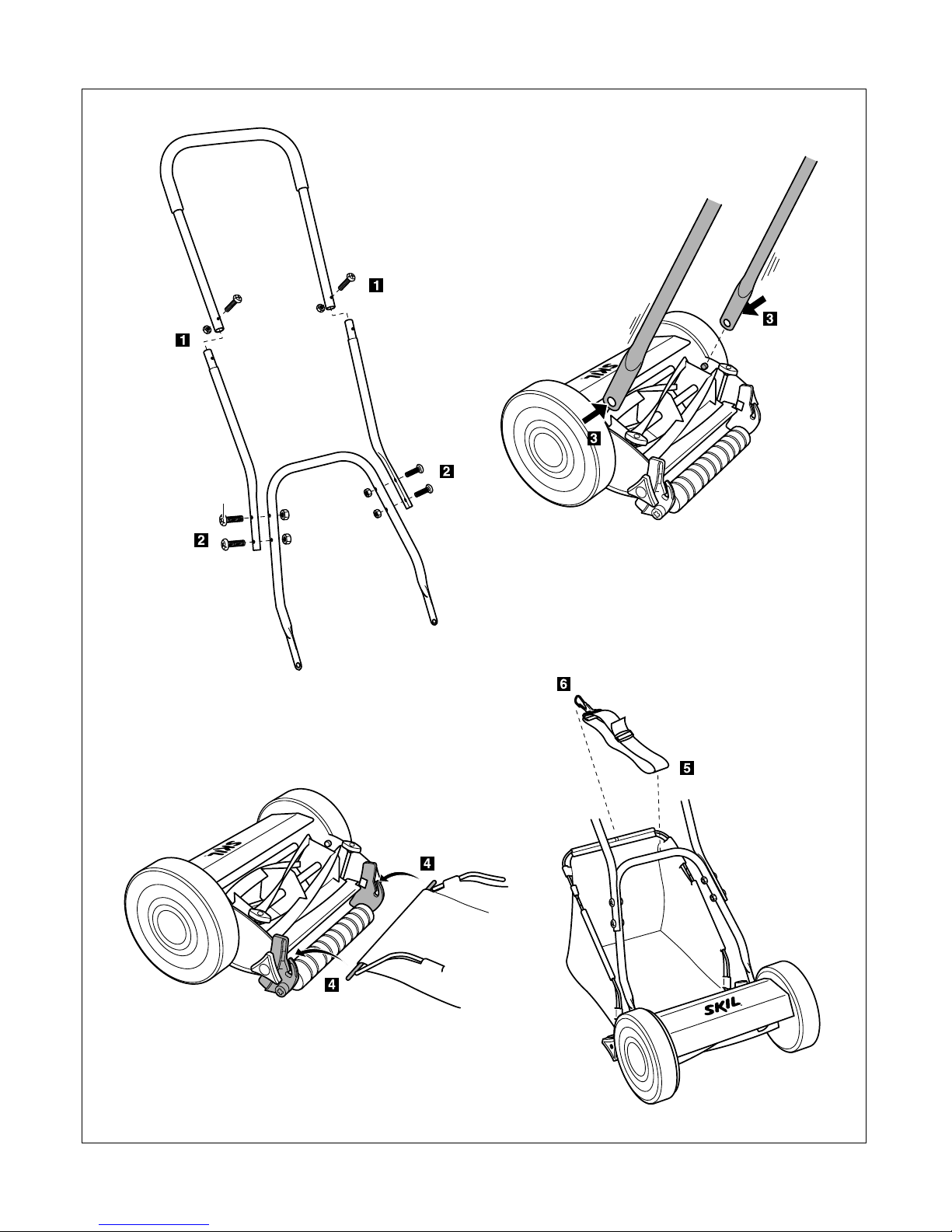 1
1
2
2
3
3
SKIL
6
5
4
4
SKIL
SKIL