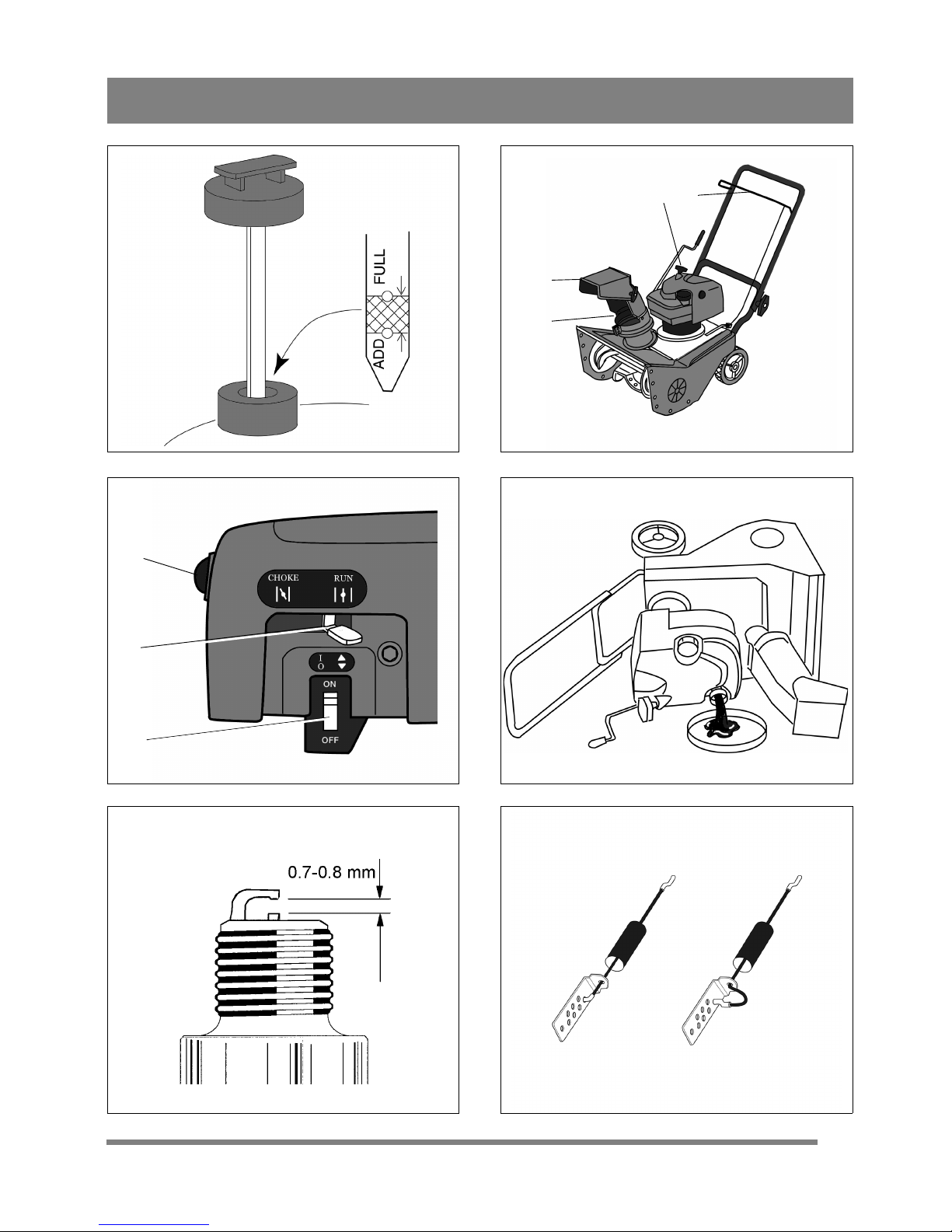 FULL
ADD

CHOKE RUN

I
O

ON
OFF

0.7-0.8 mm