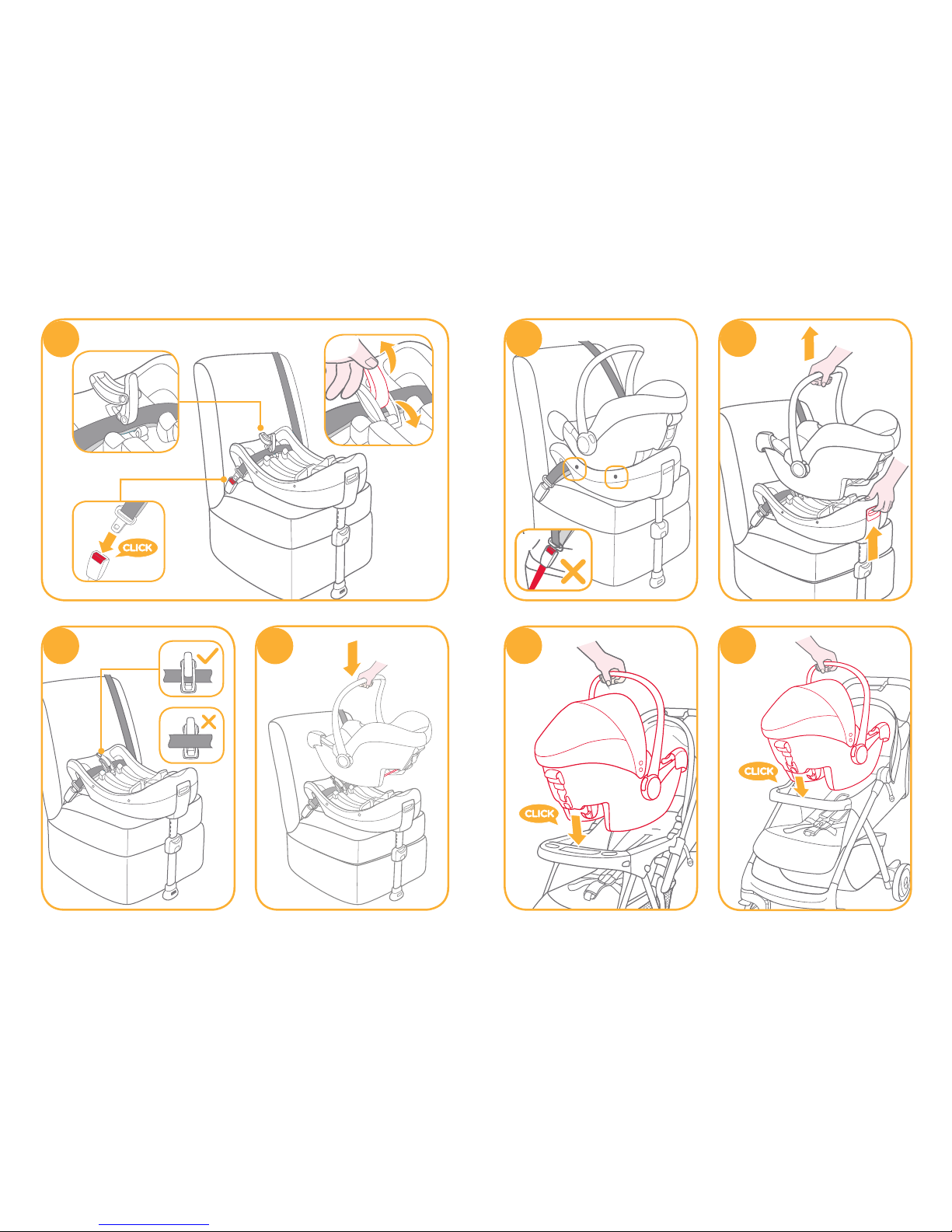 CLICK

CLICK

CLICK