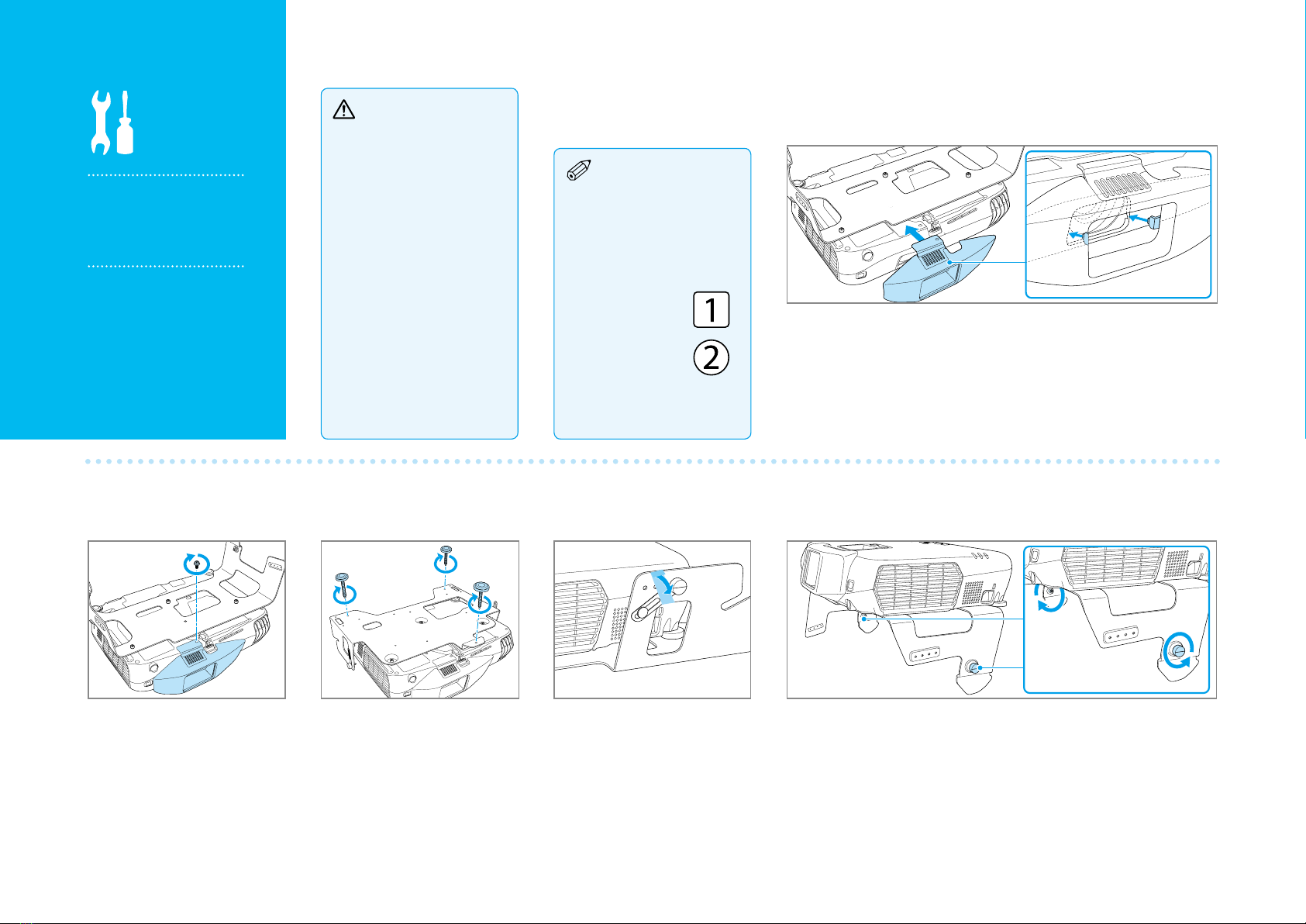 1

2