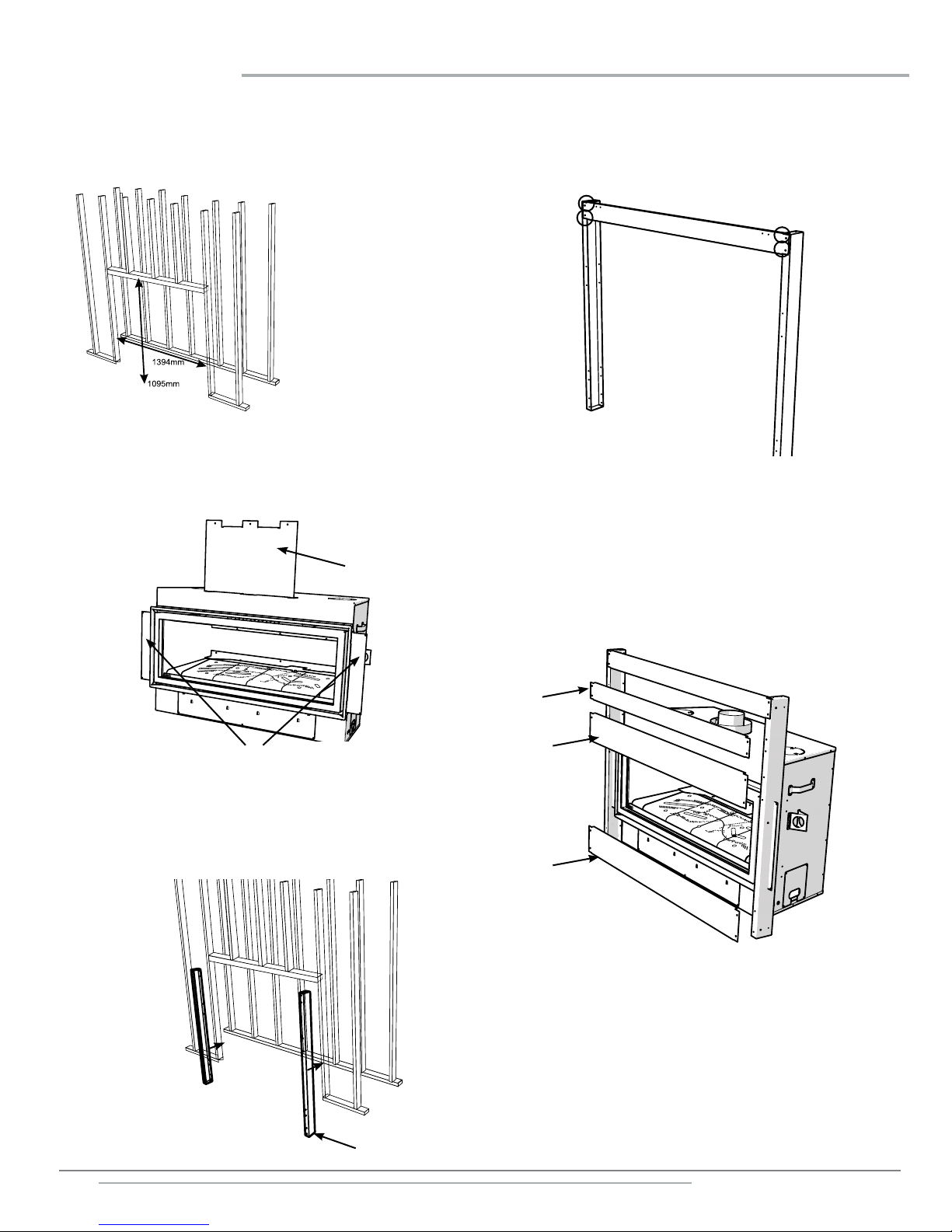 1394mm
1095mm