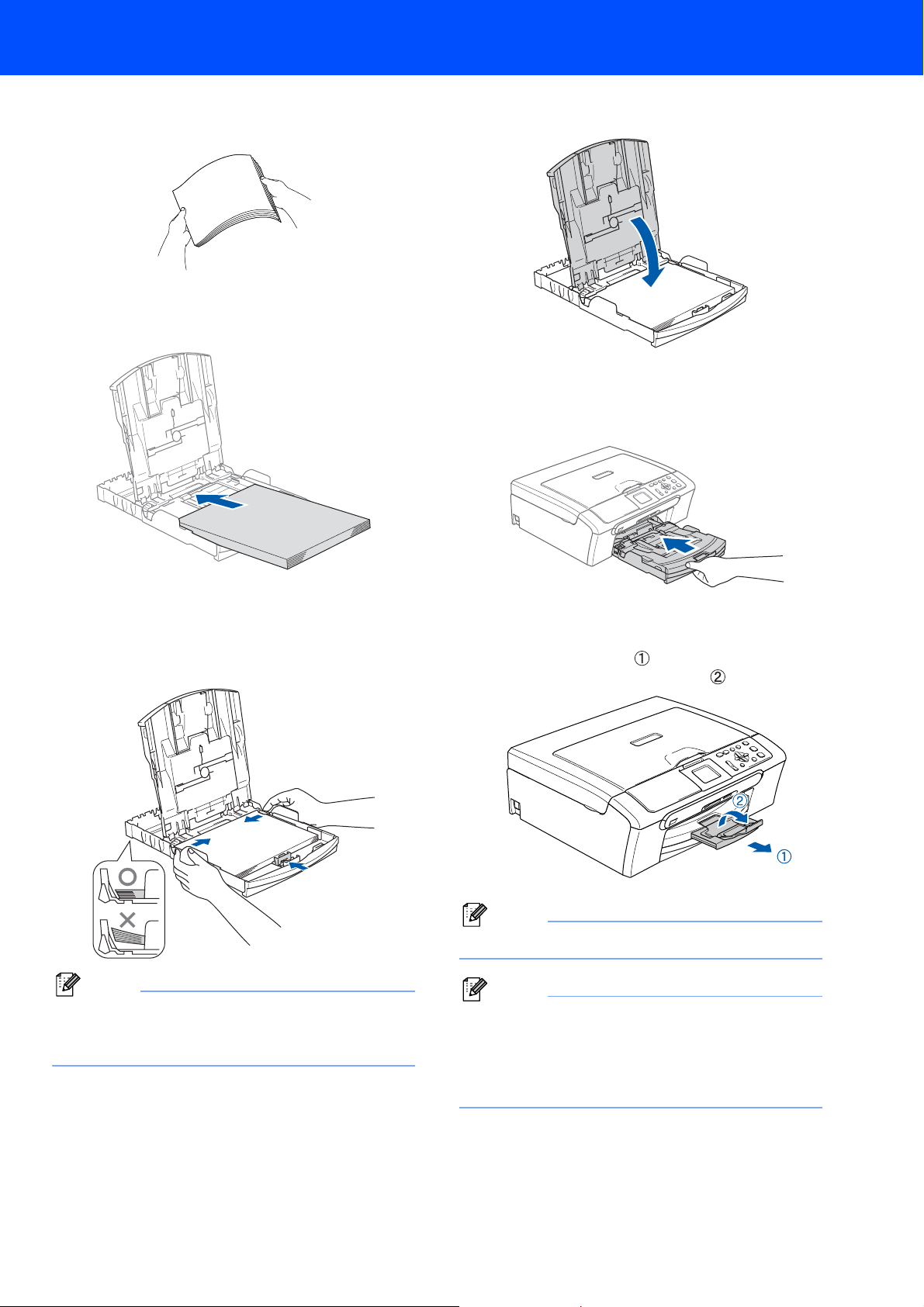 ①
②
②
①