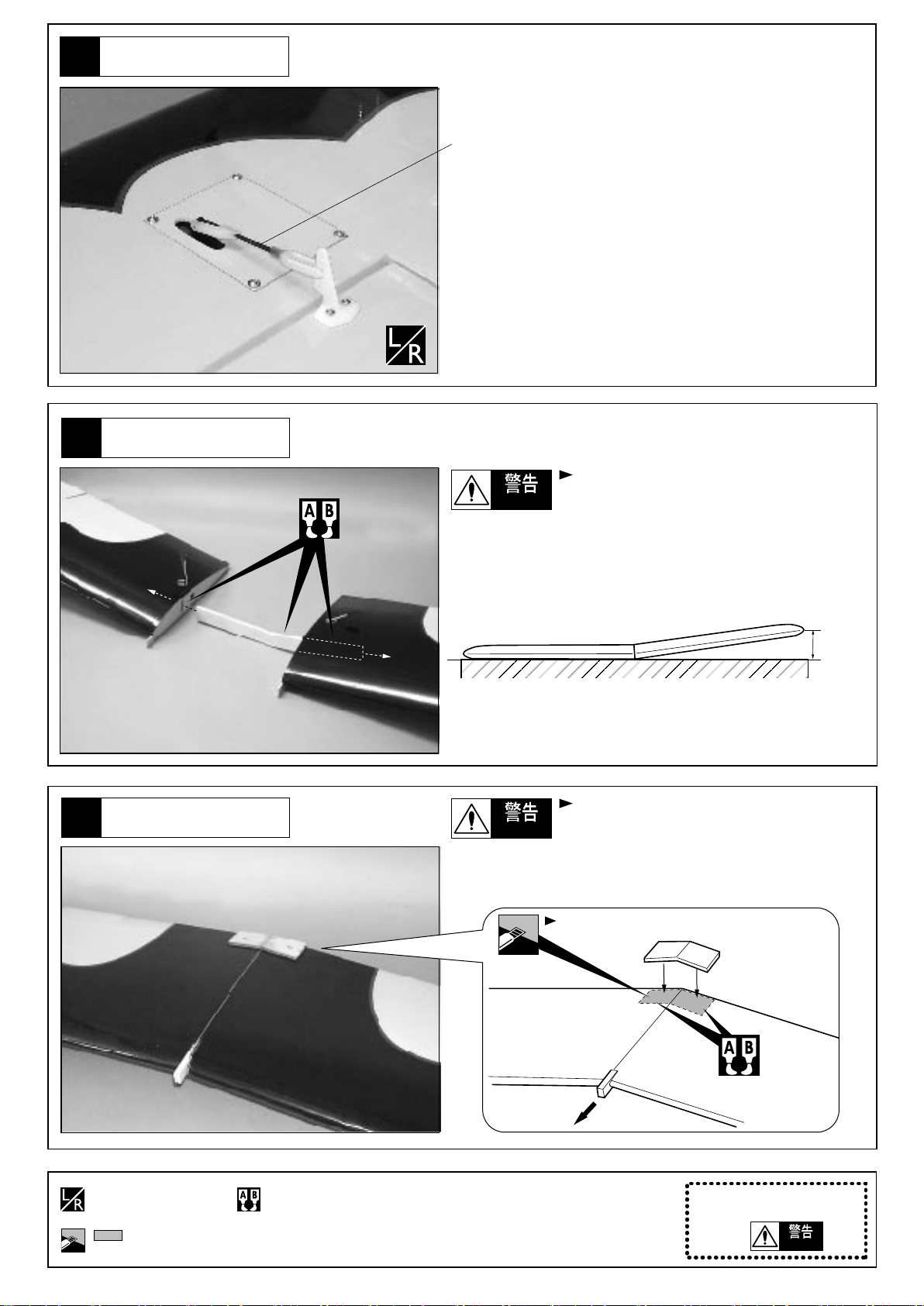 L R

警告

A B

警告

A B

L R

A B

警告