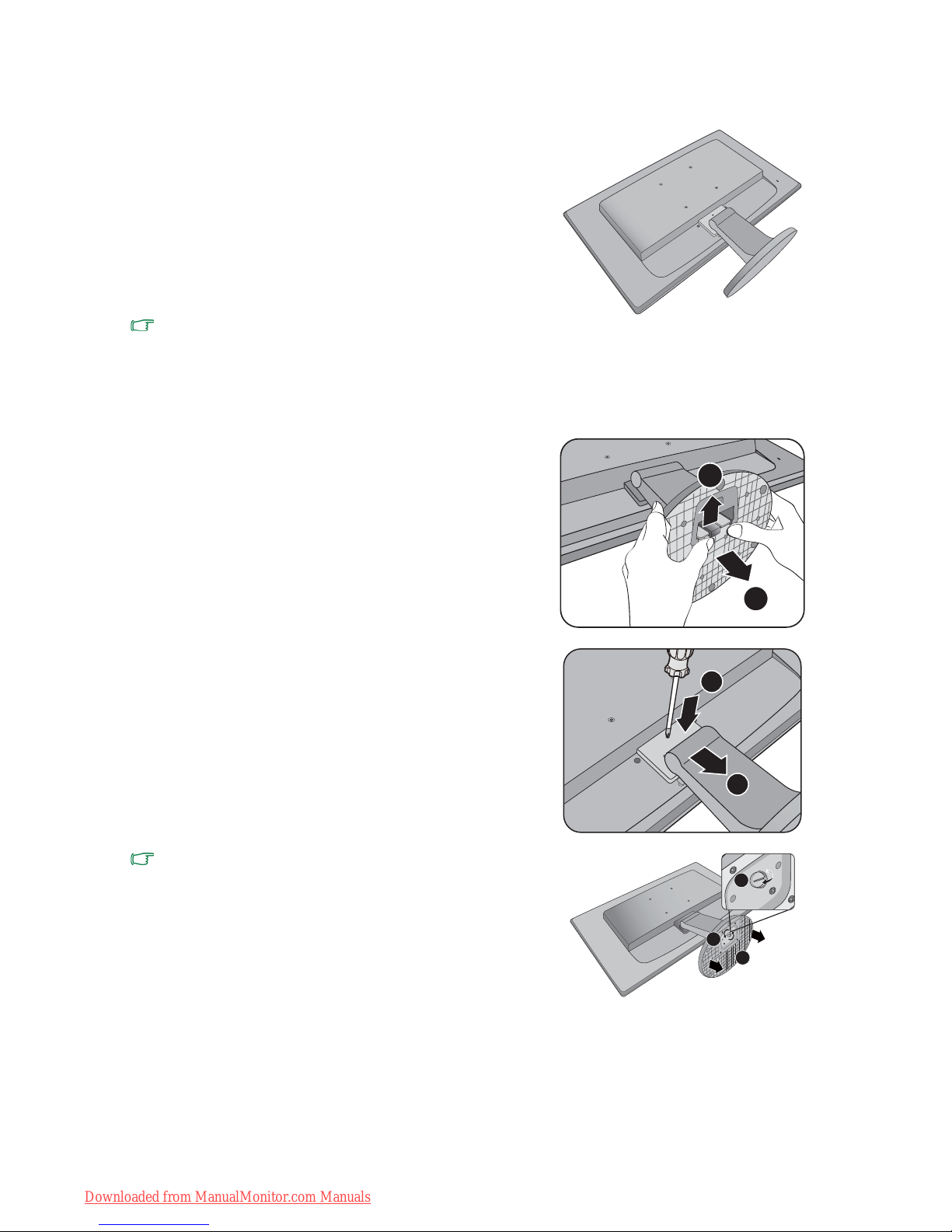 Downloaded from ManualMonitor.com Manuals