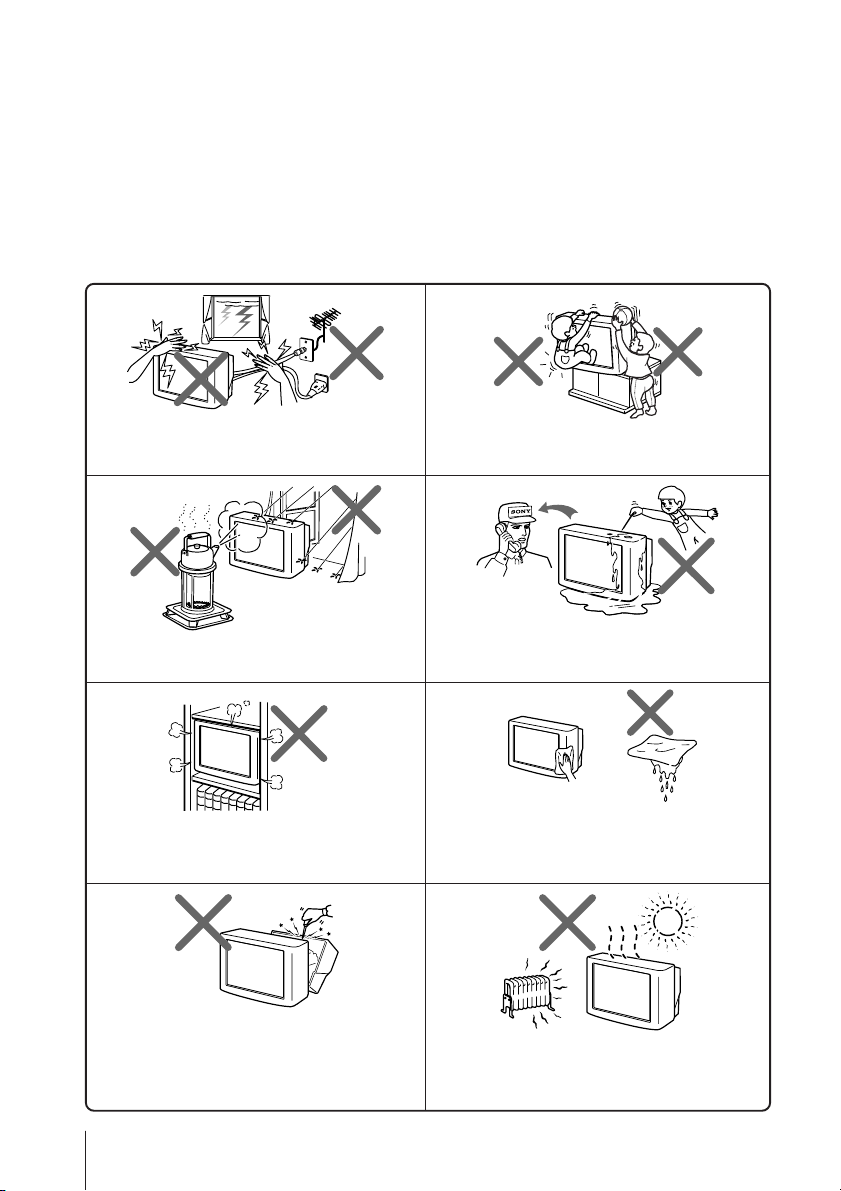 SONY