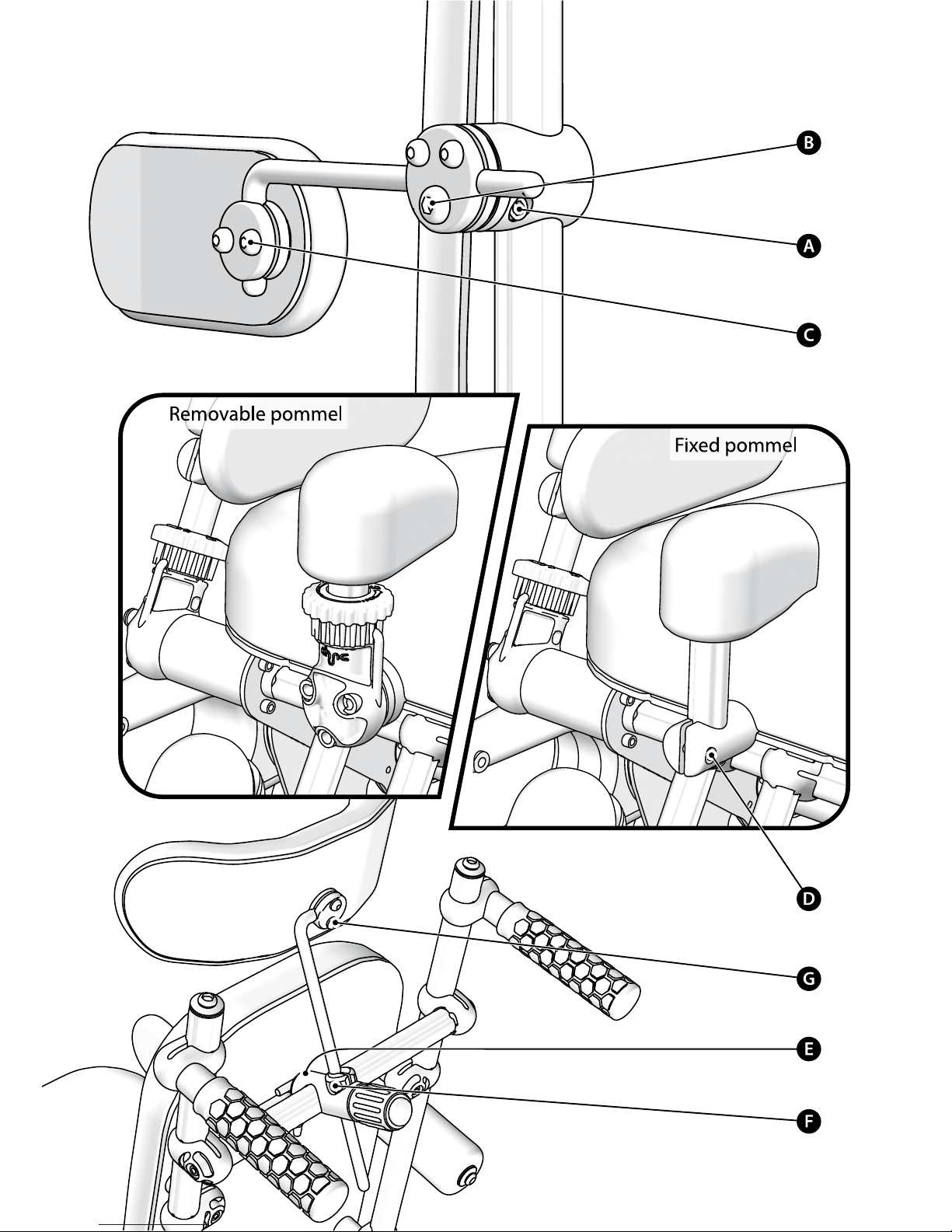 B

A

C

Removable pommel

Fixed pommel

D

G

E

F