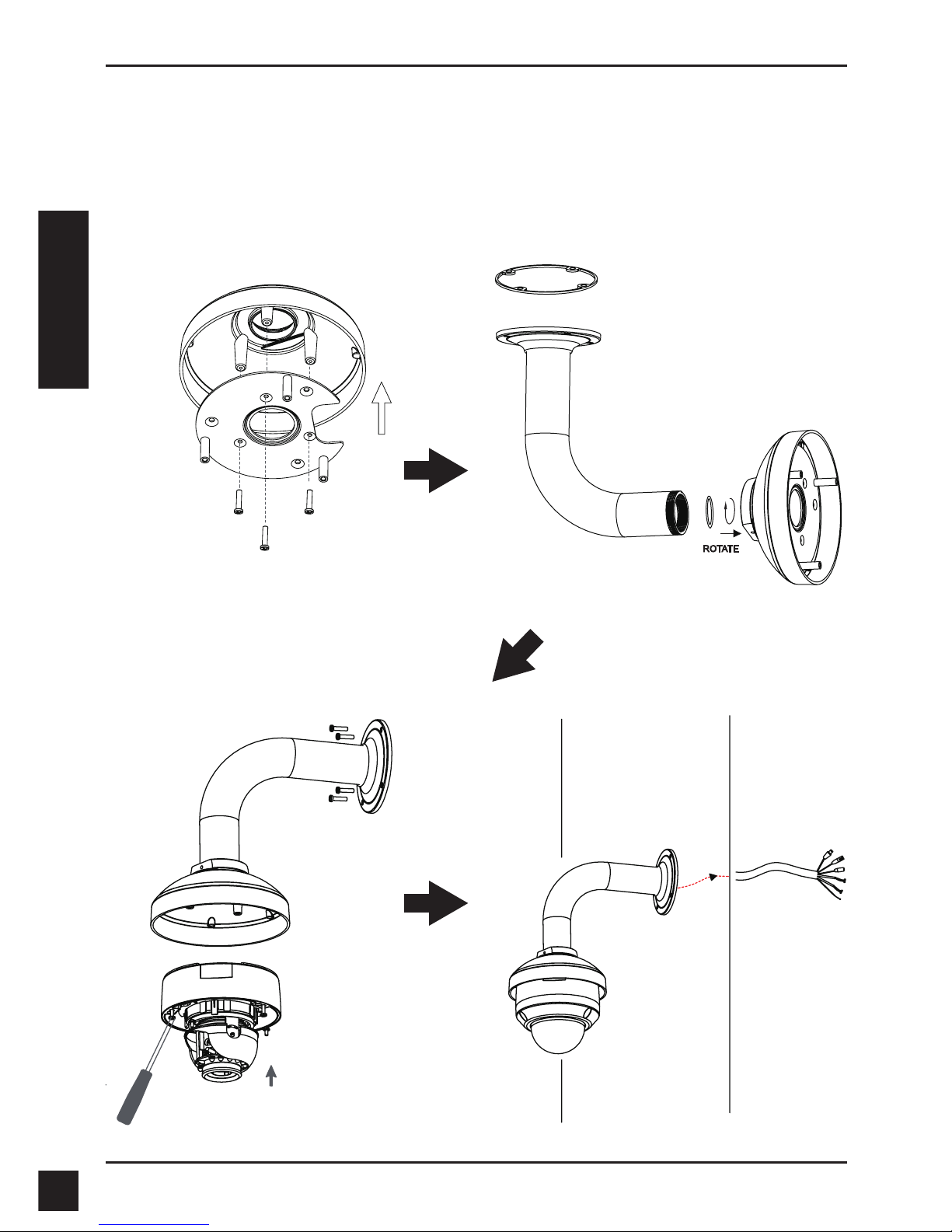 ROTATE