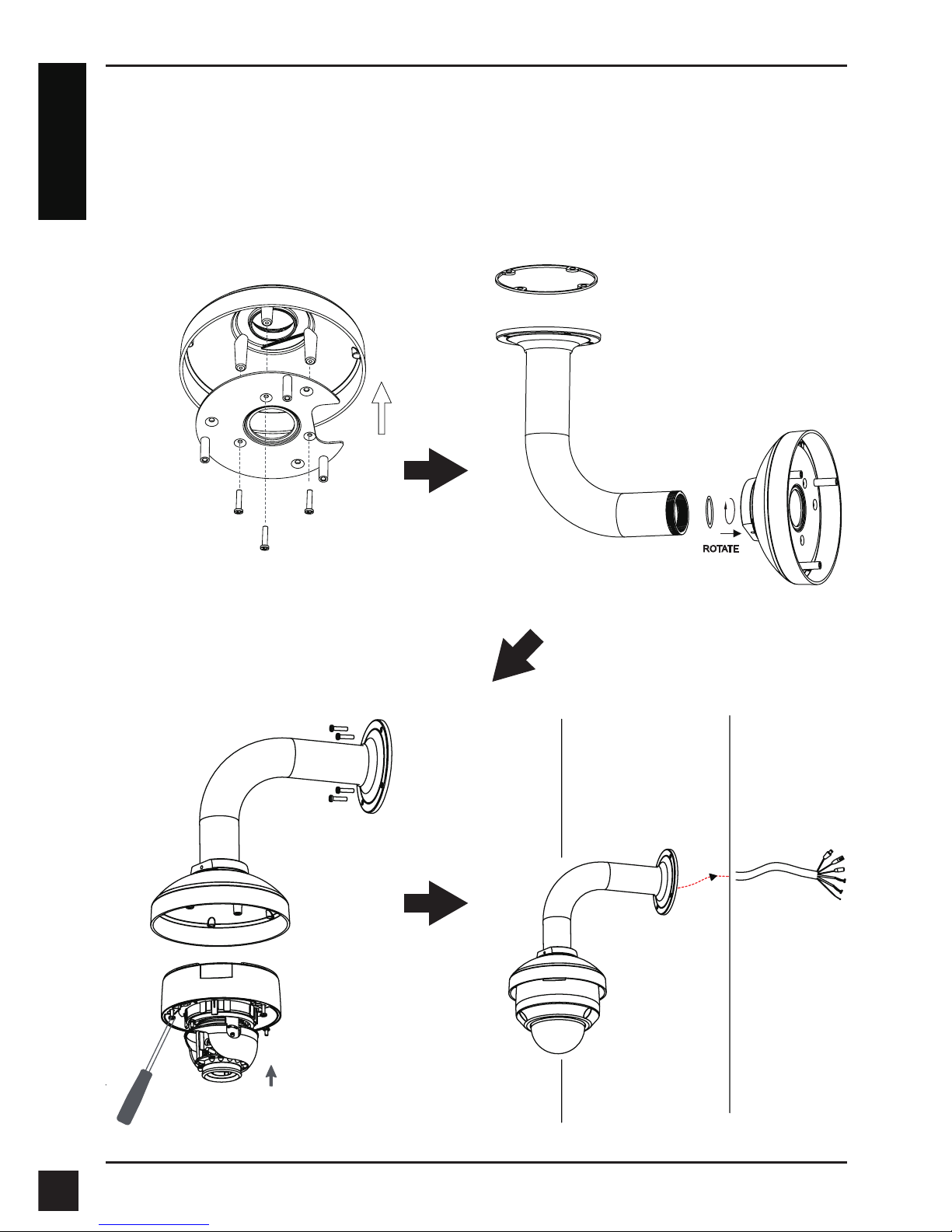 ROTATE