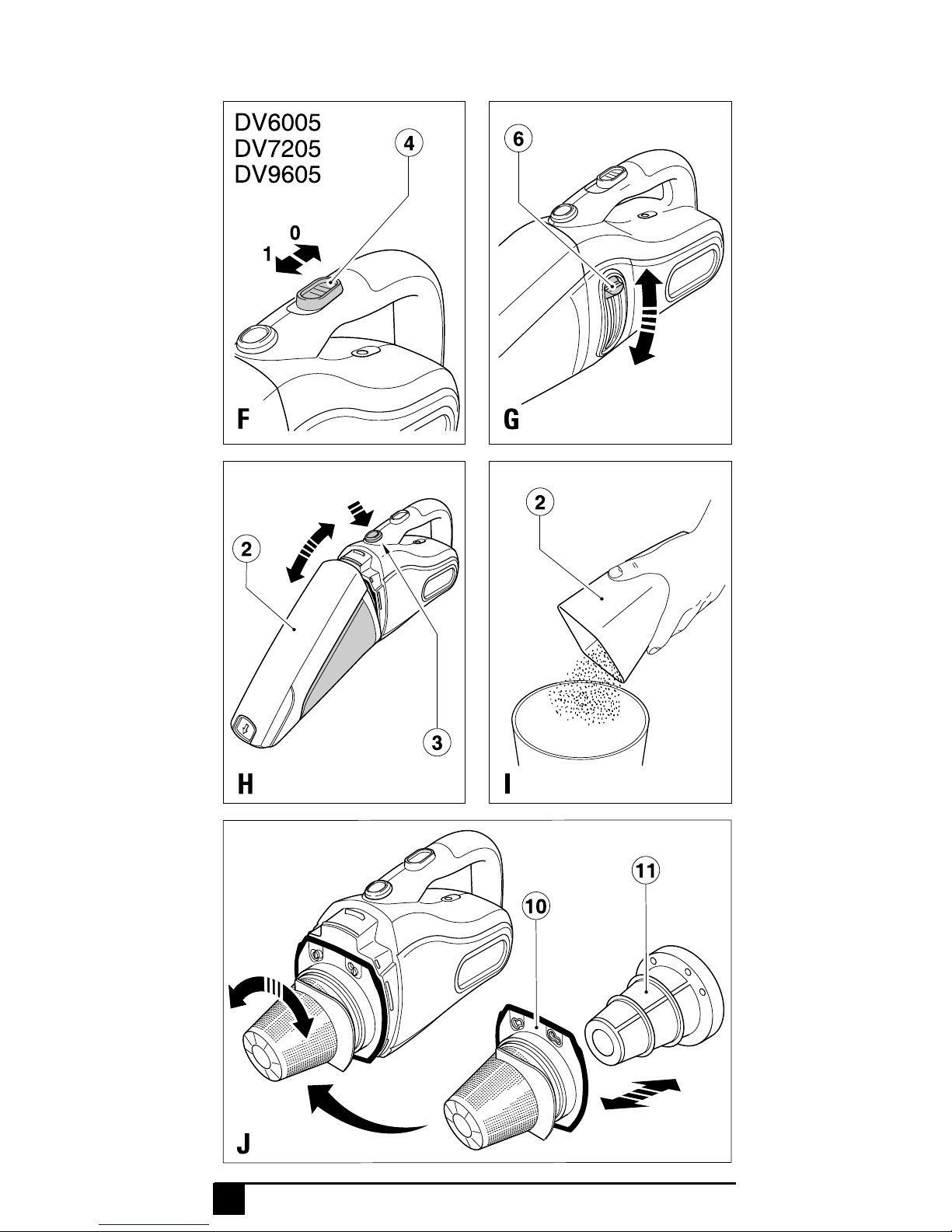 DV6005
DV7205
DV9605

4

0
1

F

6

G

2

3

H

2

I

11

10

J