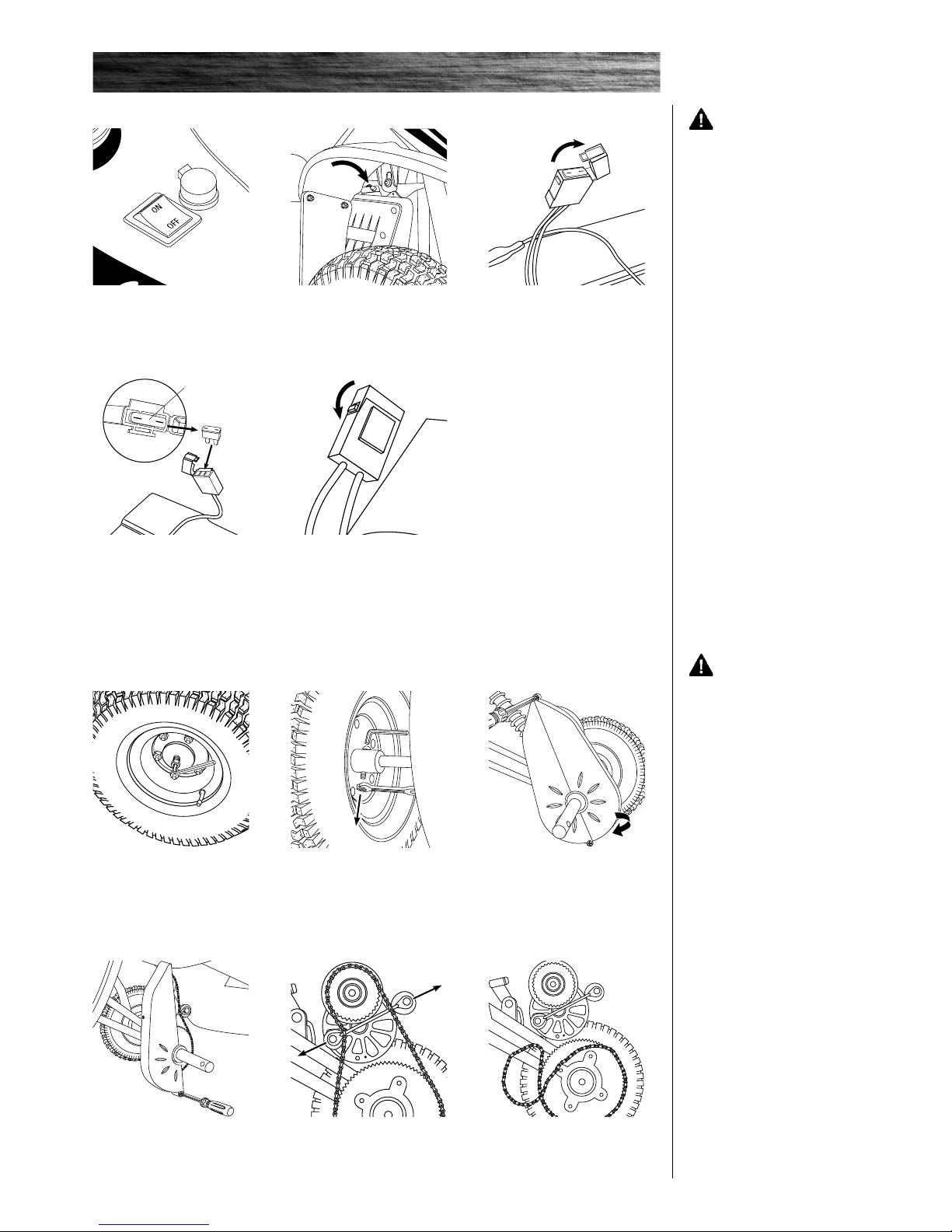 ON
OFF