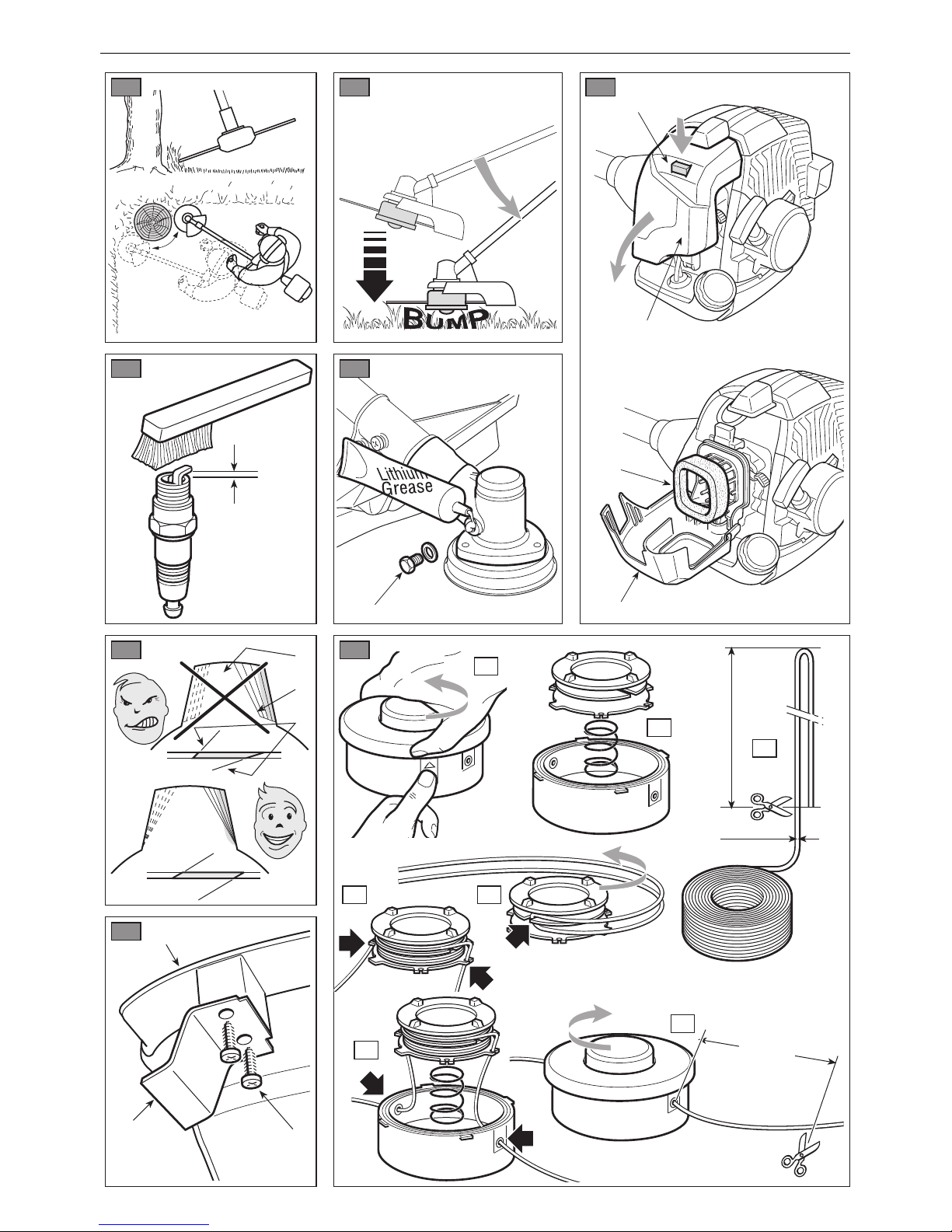 BUMP

Lithium
Grease