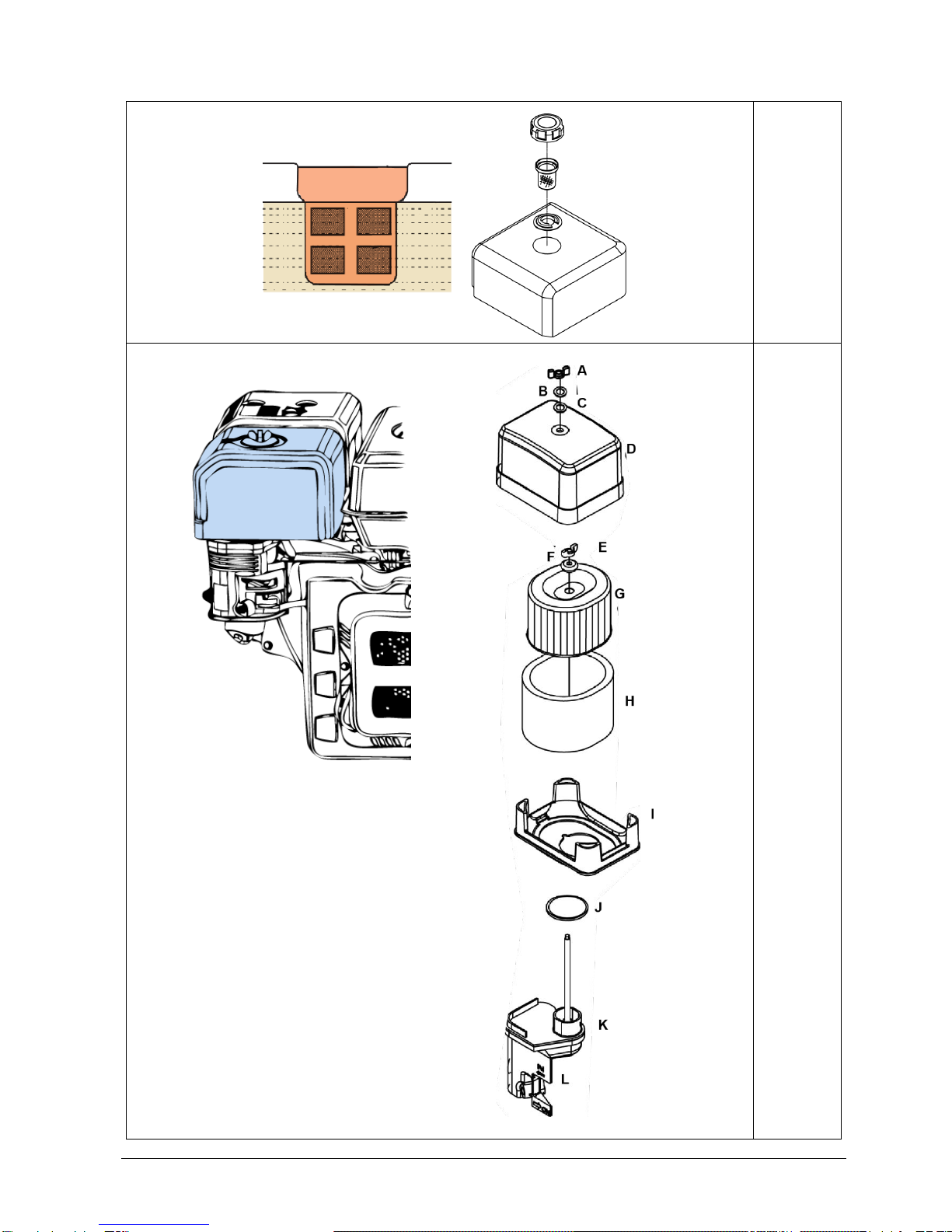 A
B
C
D
E
F
G
H
I
J
K
L