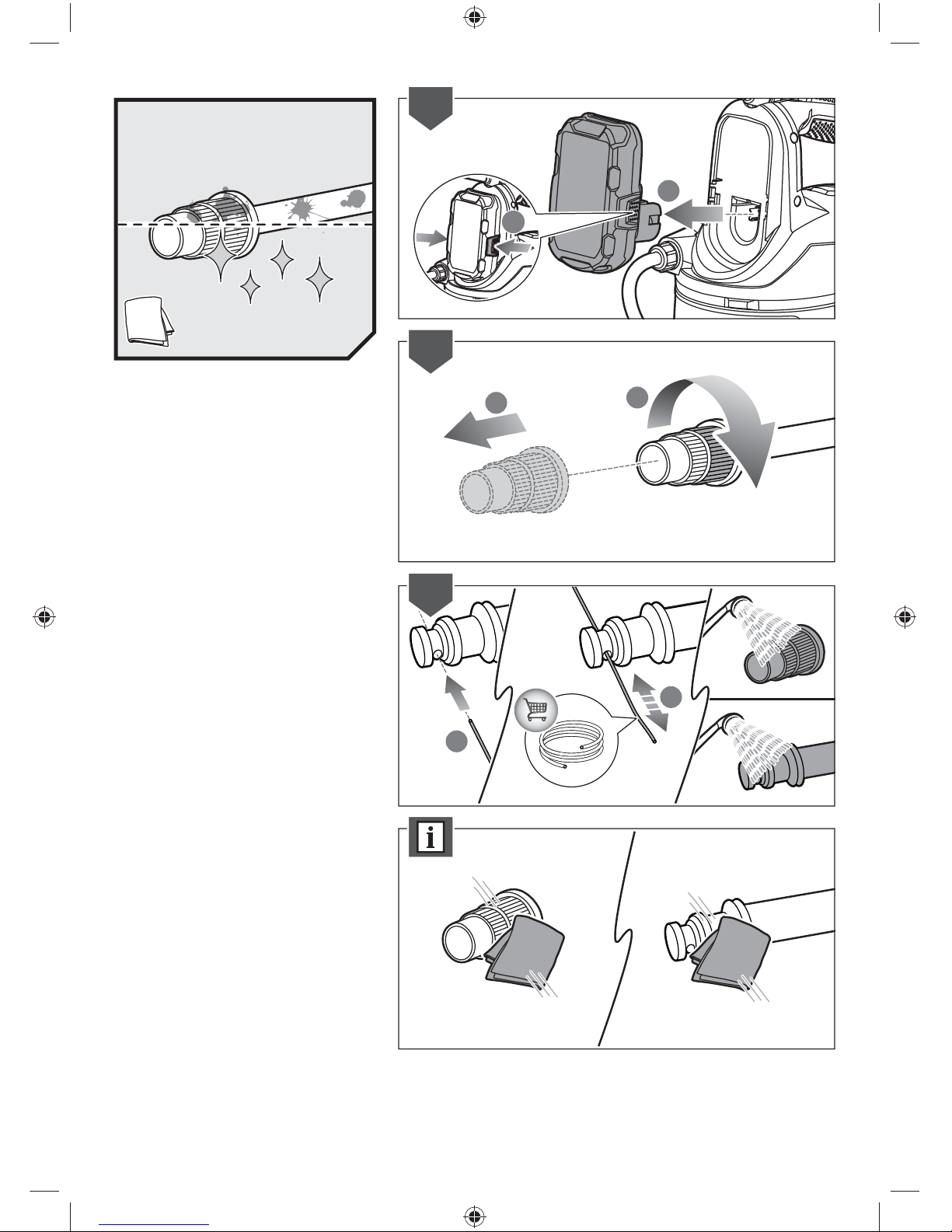 i