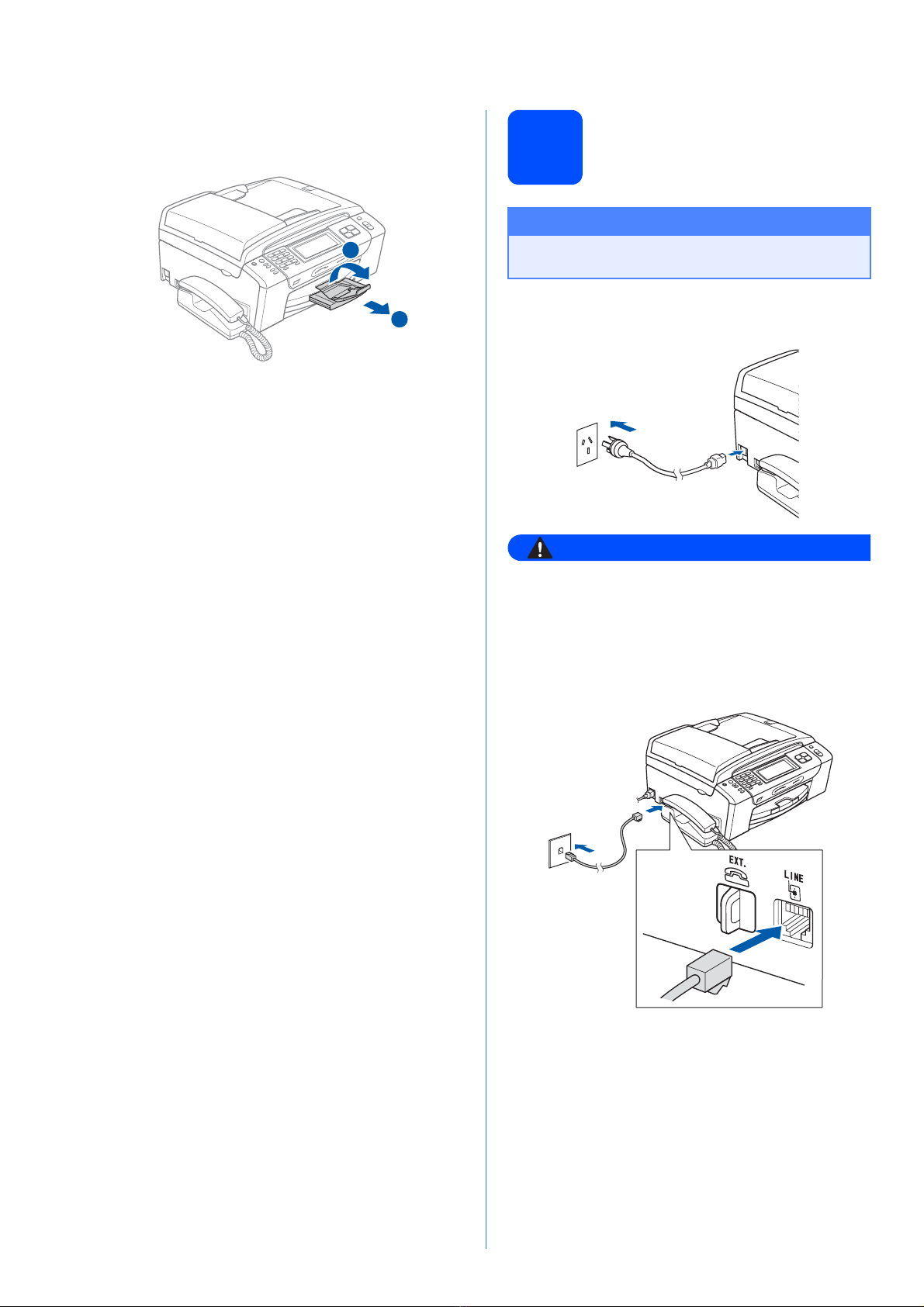 EXT.

LINE